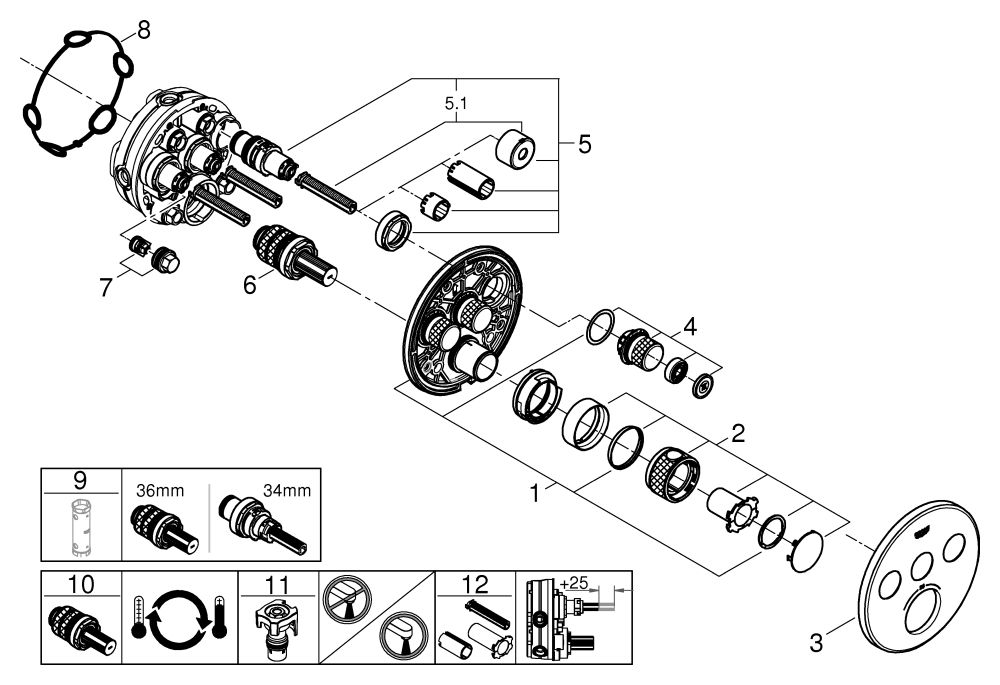 8
5.1
5
7
6
4
2
1
3
9
36mm
34mm
10
11
12
+25