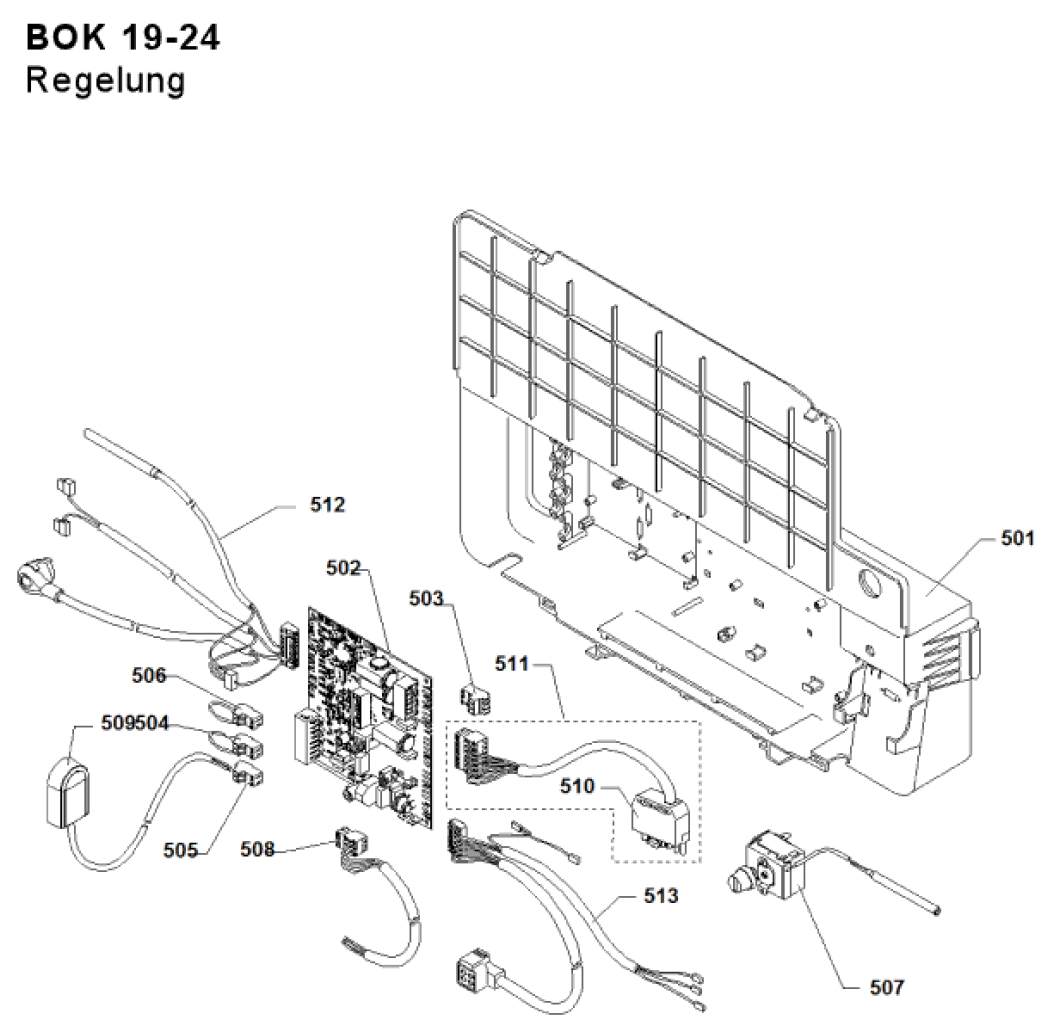 BOK 19-24
Regelung

512
501
502
503
511
506
509504
510
505
508
513
507