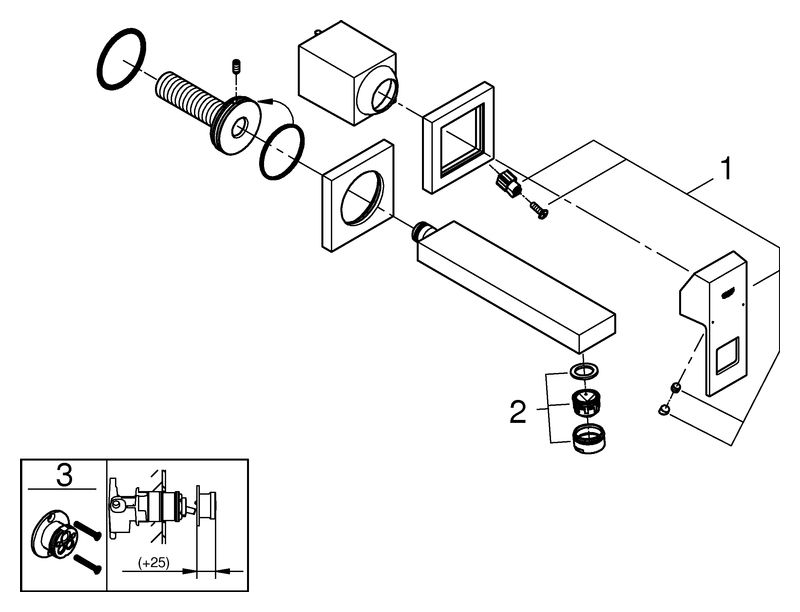 1

2

3

(+25)