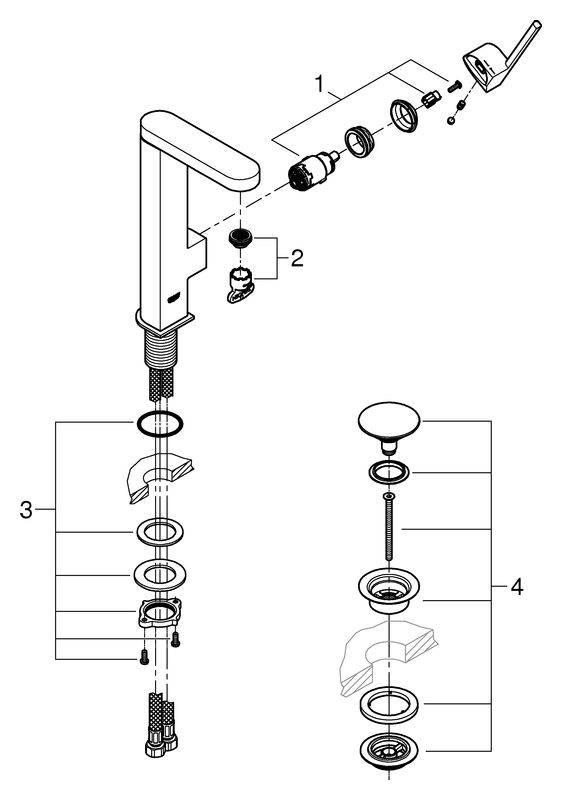 1
2
3
4