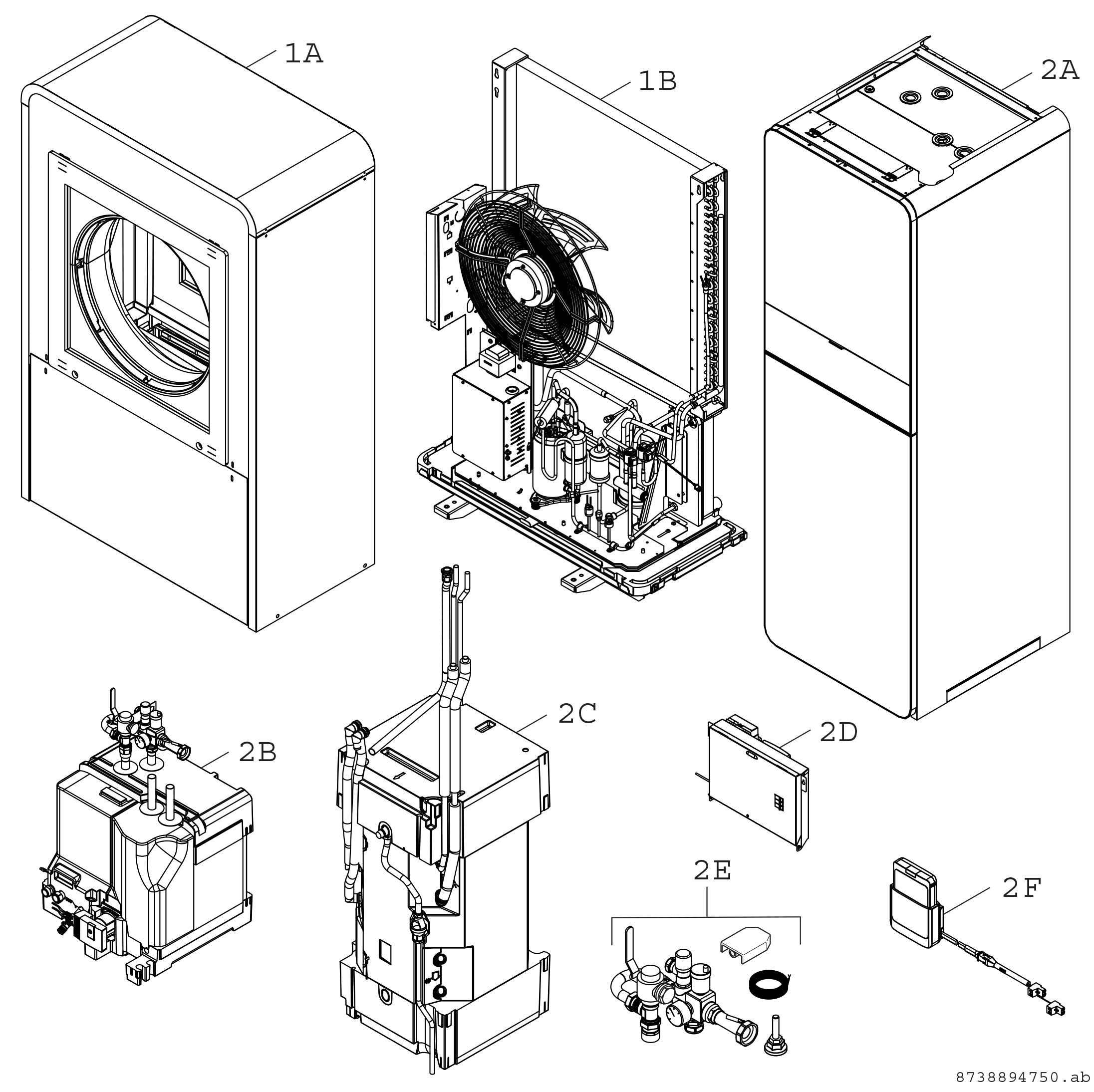 1A
1B
2A
2B
2C
2D
2E
2F
8738894750.ab