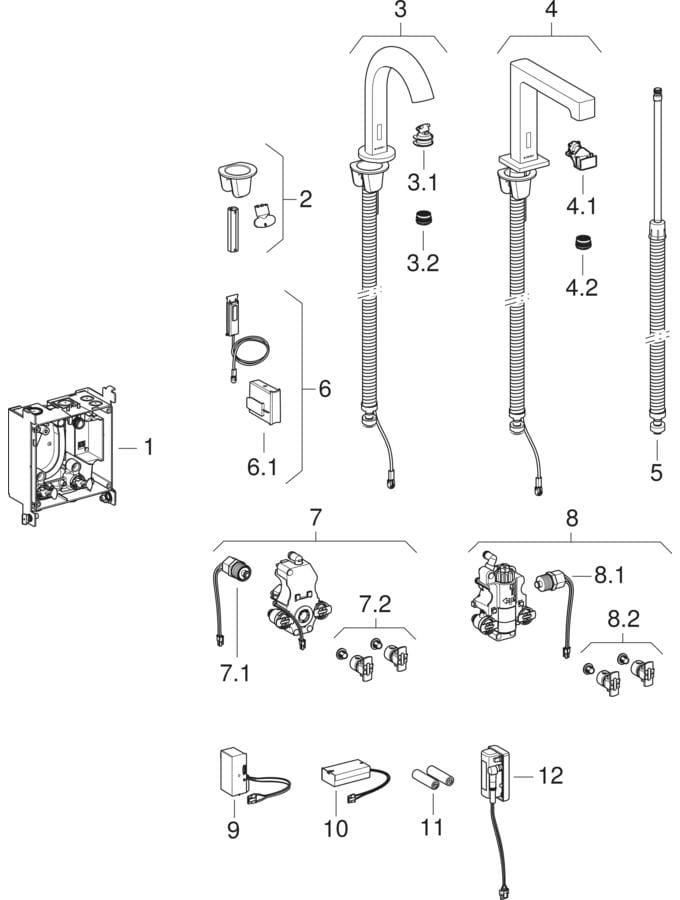 3
4
2
3.1
4.1
3.2
4.2
6
1
6.1
5
7
8
8.1
7.2
8.2
7.1
12
9
10
11