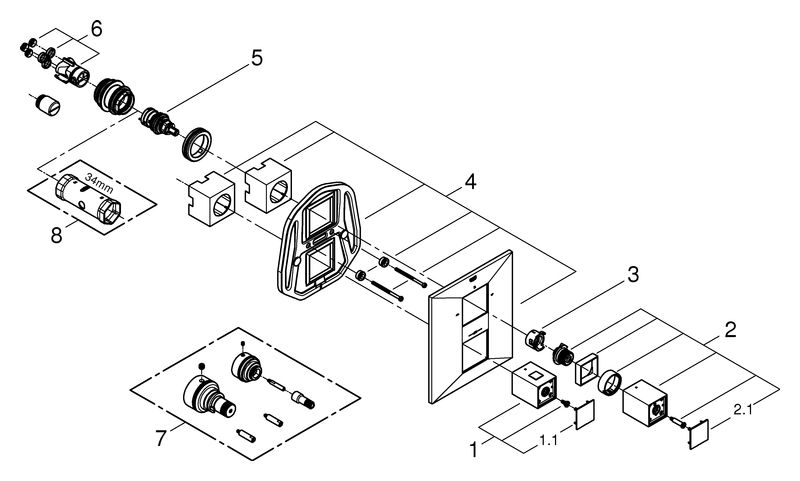 6
5
34mm
8
4
3
2
2.1
7
1
1.1