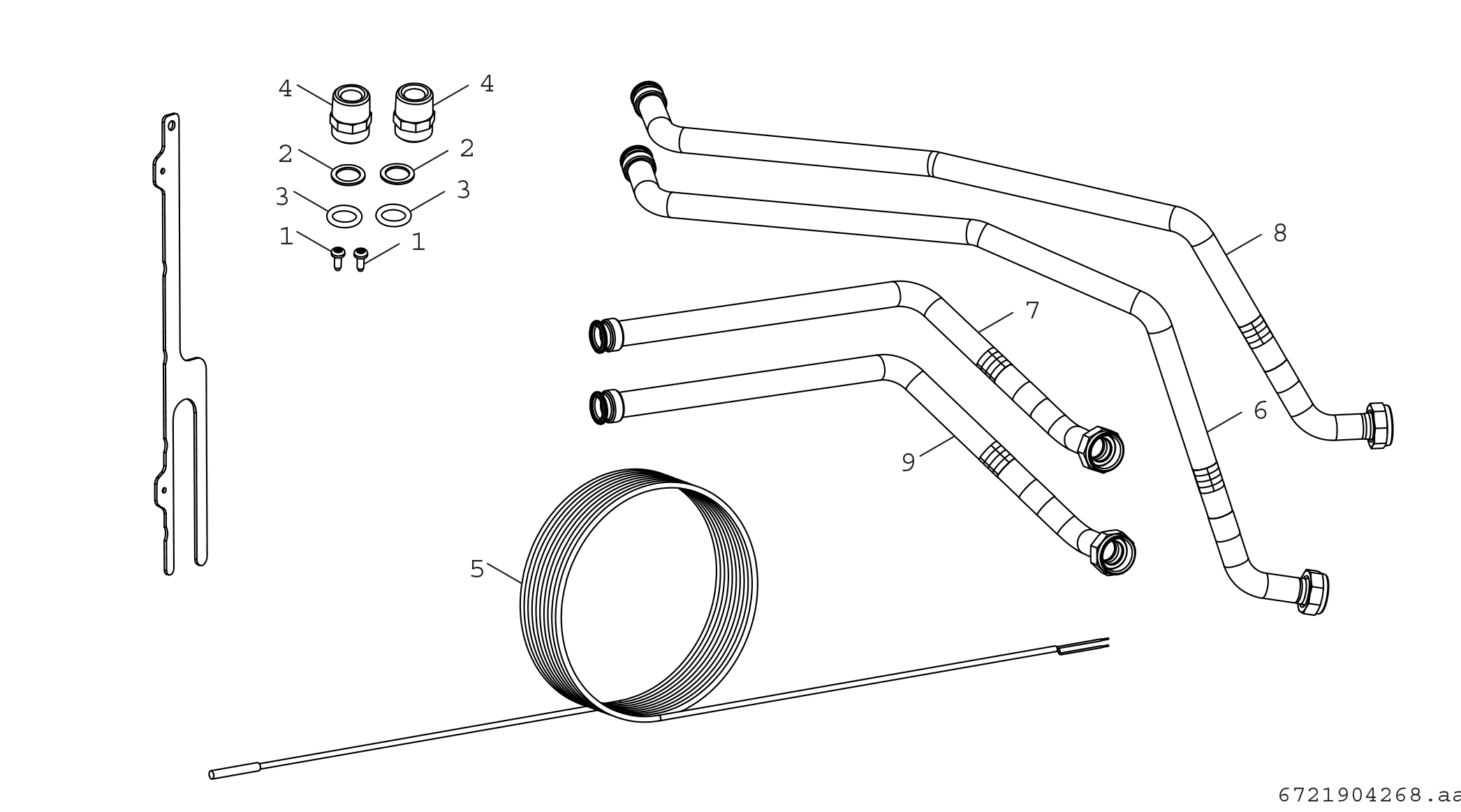 4
4
2
2
3
3
1
1
8
7
6
9
5
6721904268.aa