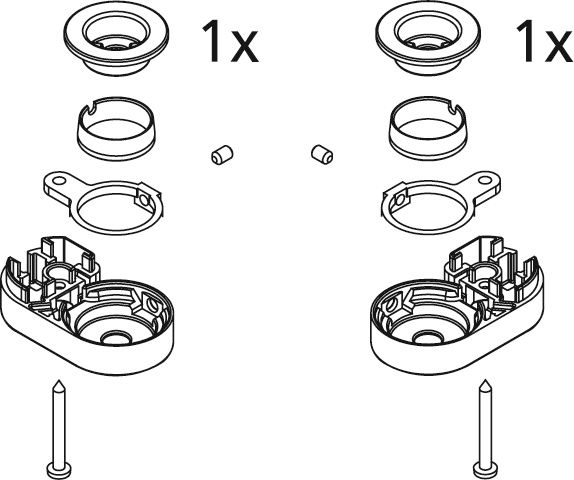 1x

1x