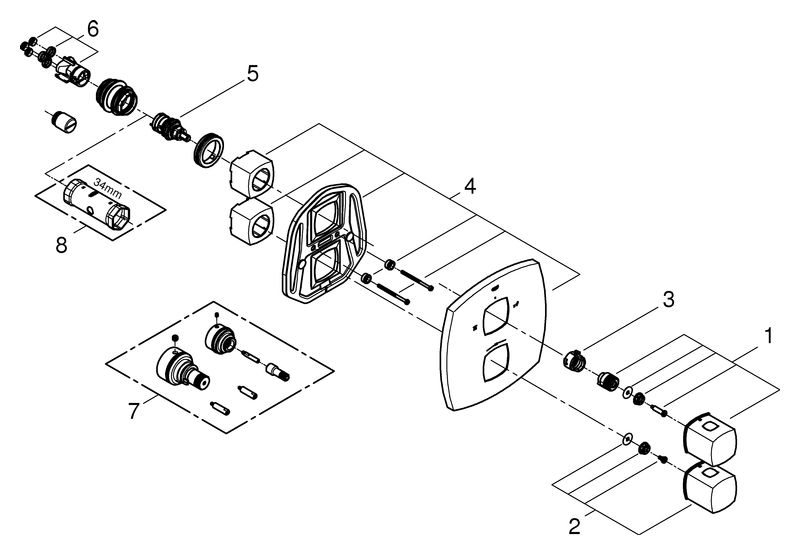 6
5
34mm
8
4
3
1
7
2