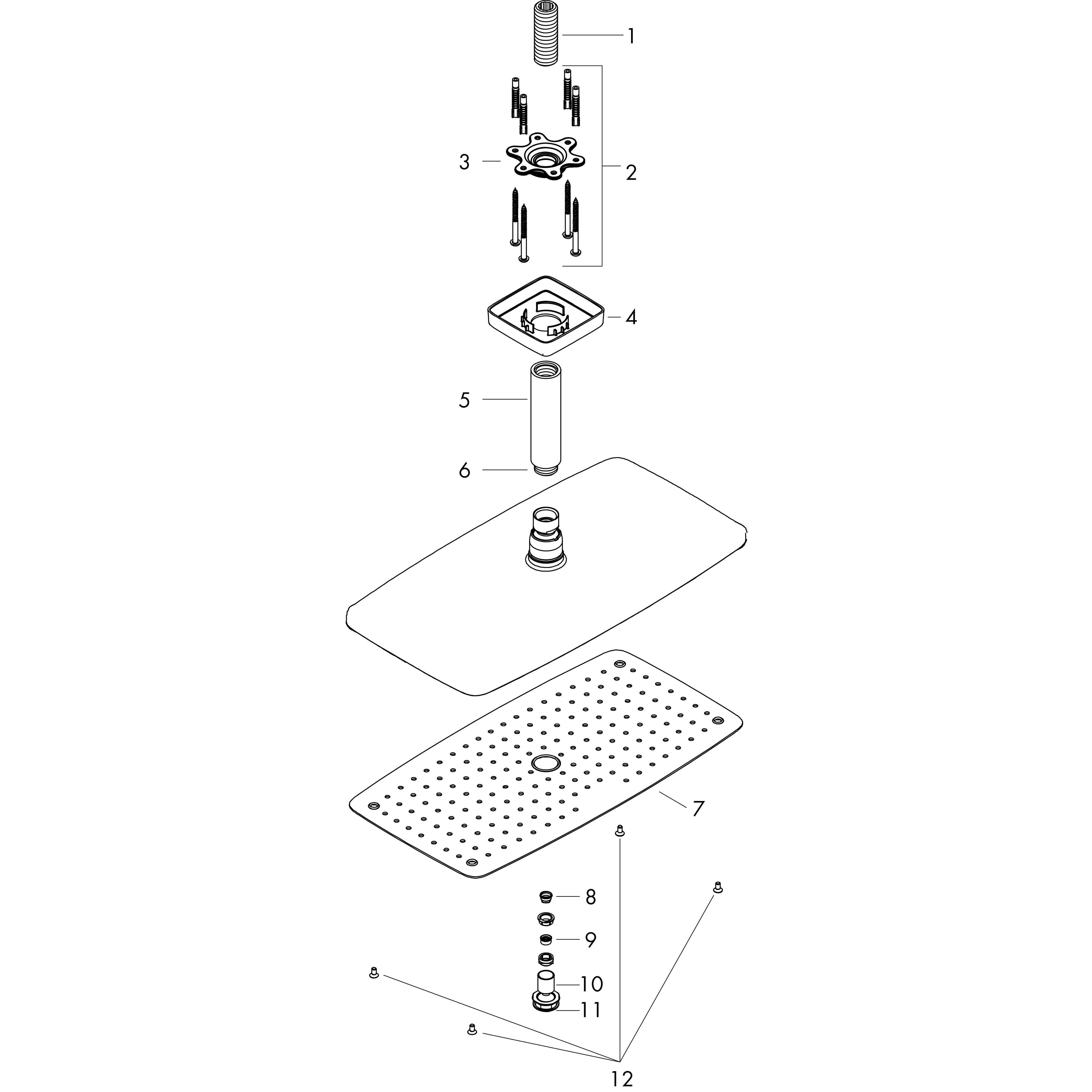 1
3
2
4
5
6
7
8
9
10
11
12