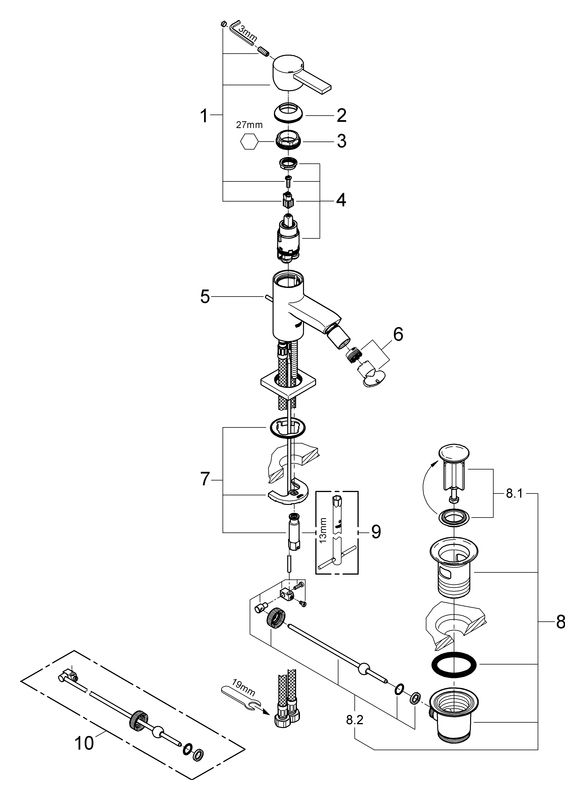 3mm
1
2
27mm
3
4
5
6
7
13mm
9
8.1
8
19mm
8.2
10