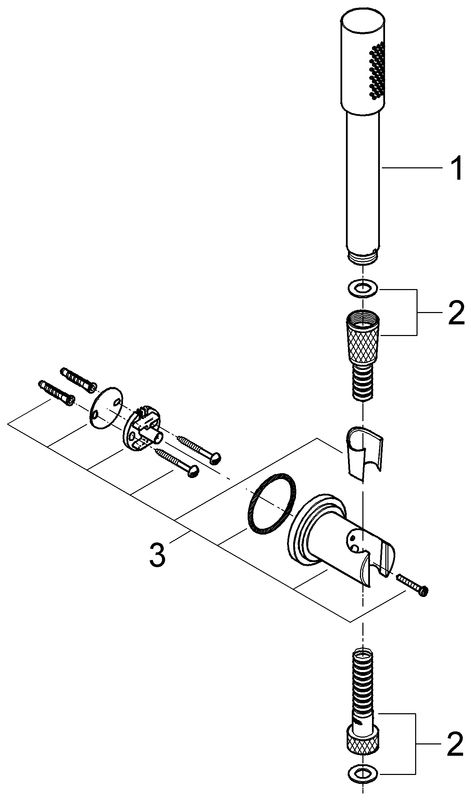 1
2
3
2