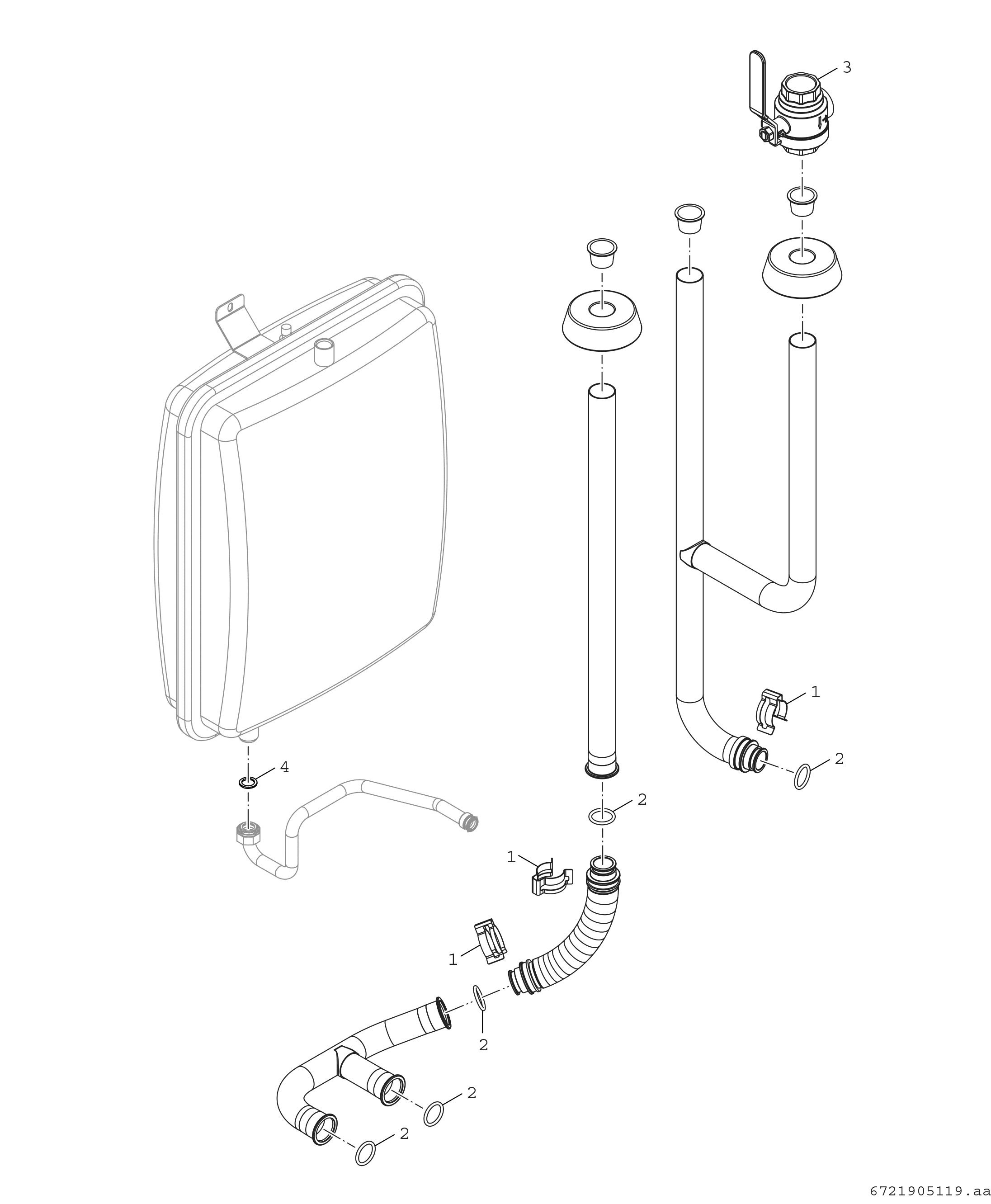 3

1

2

4

2

1

1

2

2

2

6721905119.aa