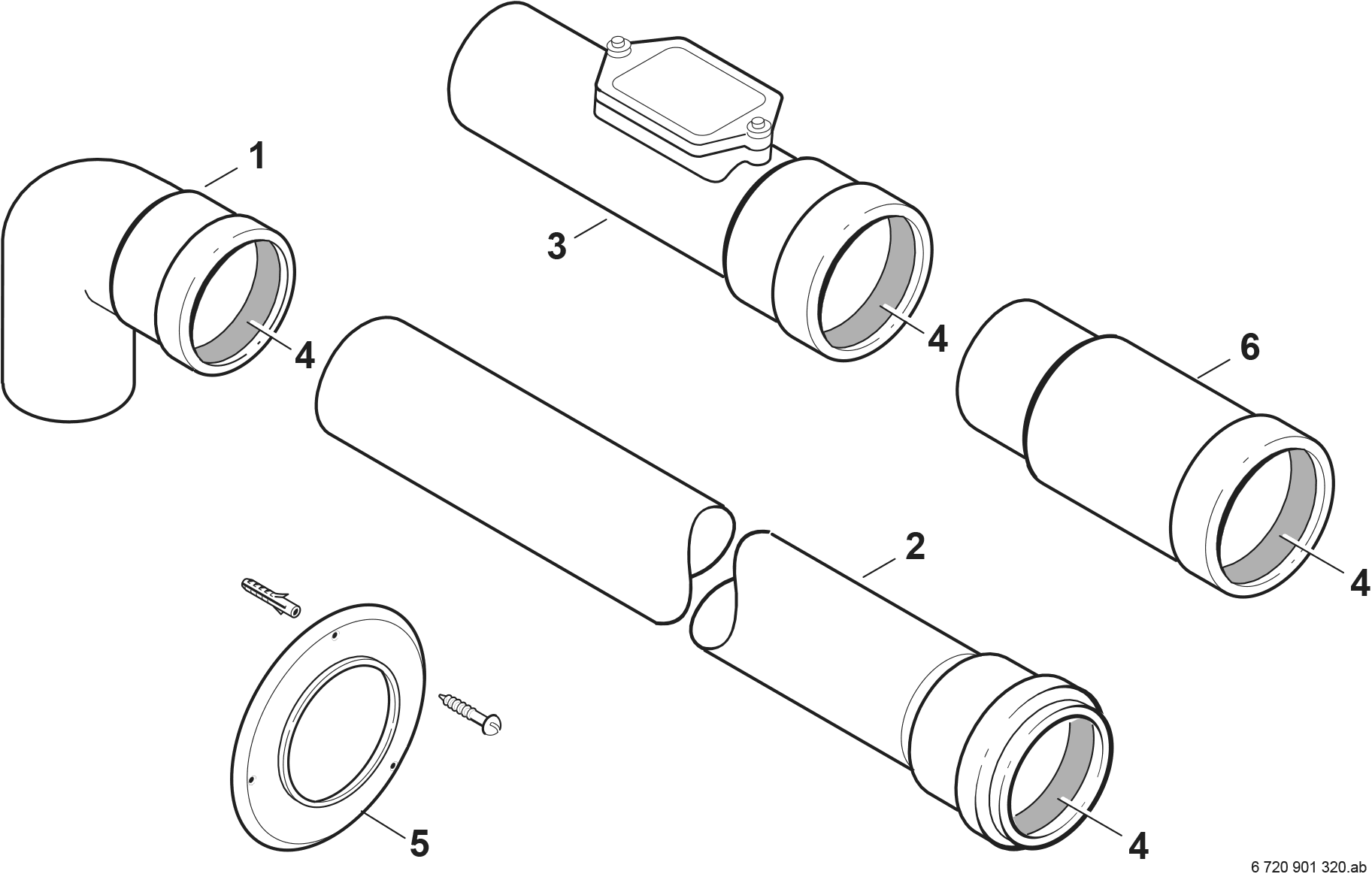 1
3
4
4
6
2
4
5
4
6 720 901 320.ab