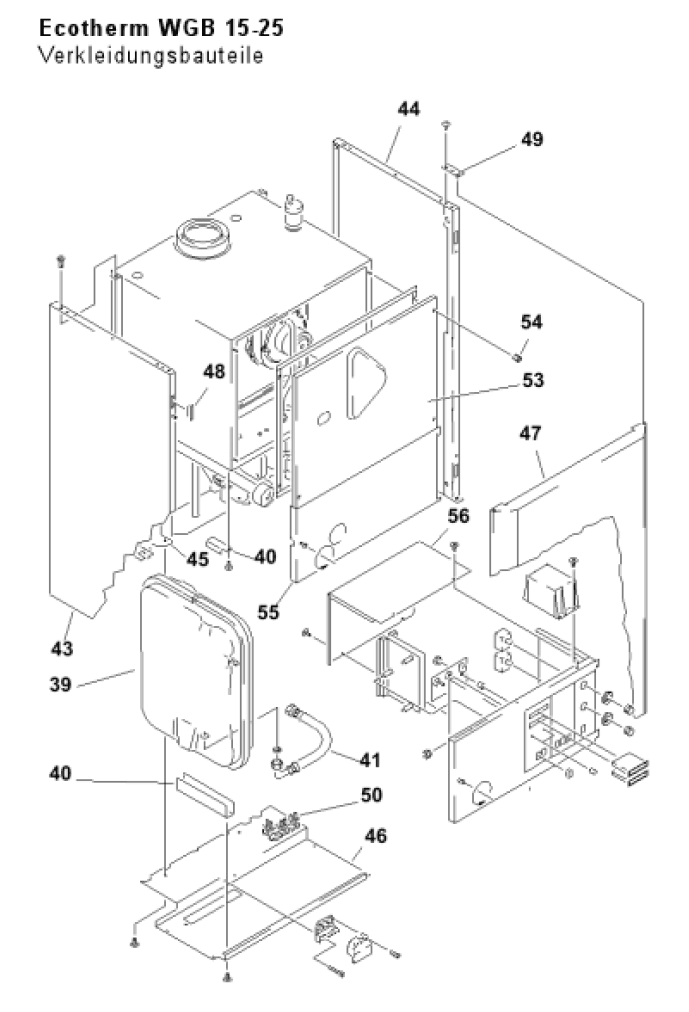 Ecotherm WGB 15-25
Verkleidungsbauteile

44
49
54
48
53
47
56
45
40
55
43
39
41
40
50
46