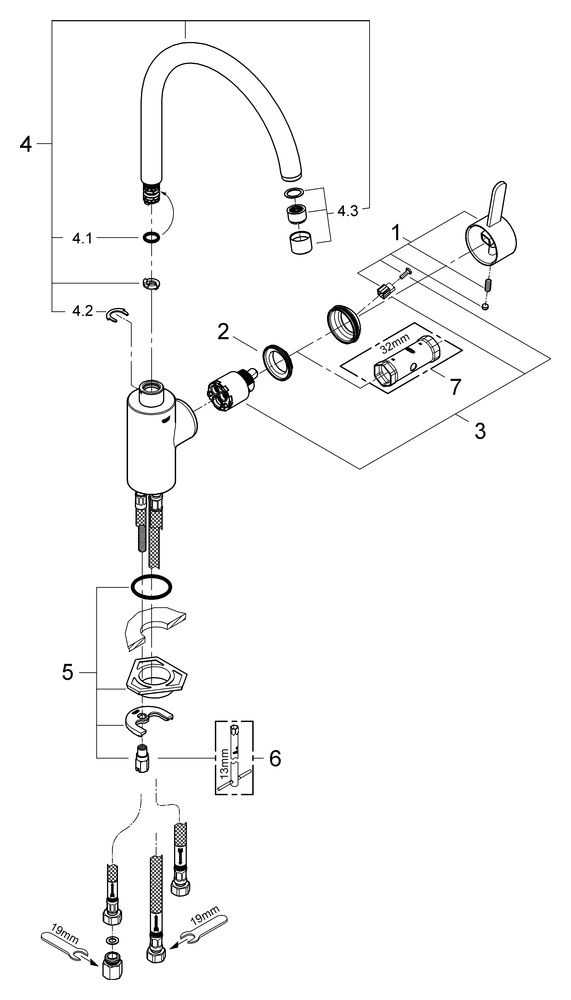 4
4.1
4.2
4.3
1
2
32mm
7
3
5
13mm
6
19mm
19mm