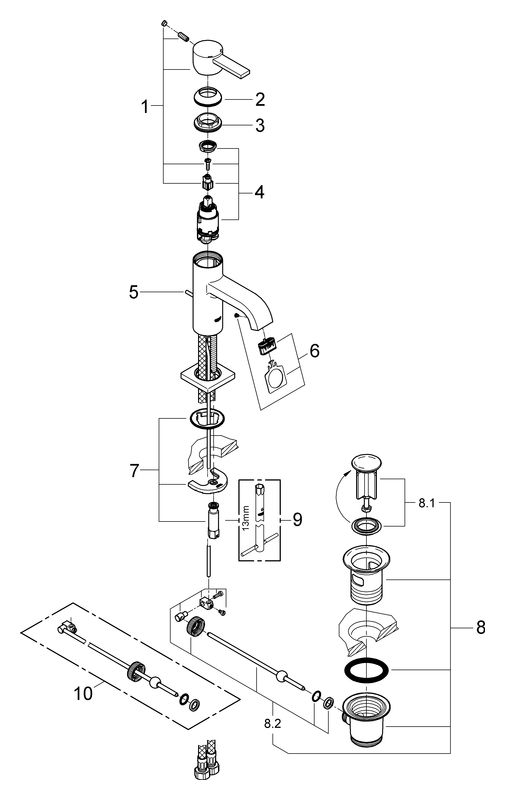 1
2
3
4
5
6
7
13mm
9
8.1
8
10
8.2