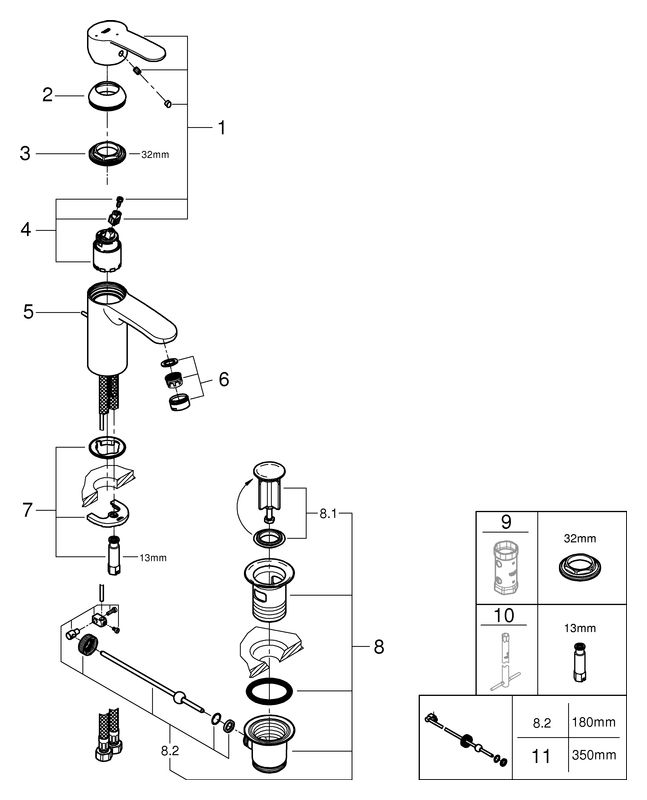 2
1
3
32mm
4
5
6
7
13mm
8.1
8
8.2

| 9 | 32mm |
|---|---|
| 10 | 13mm |

| | 8.2 | 180mm |
|---|---|---|
| | 11 | 350mm |