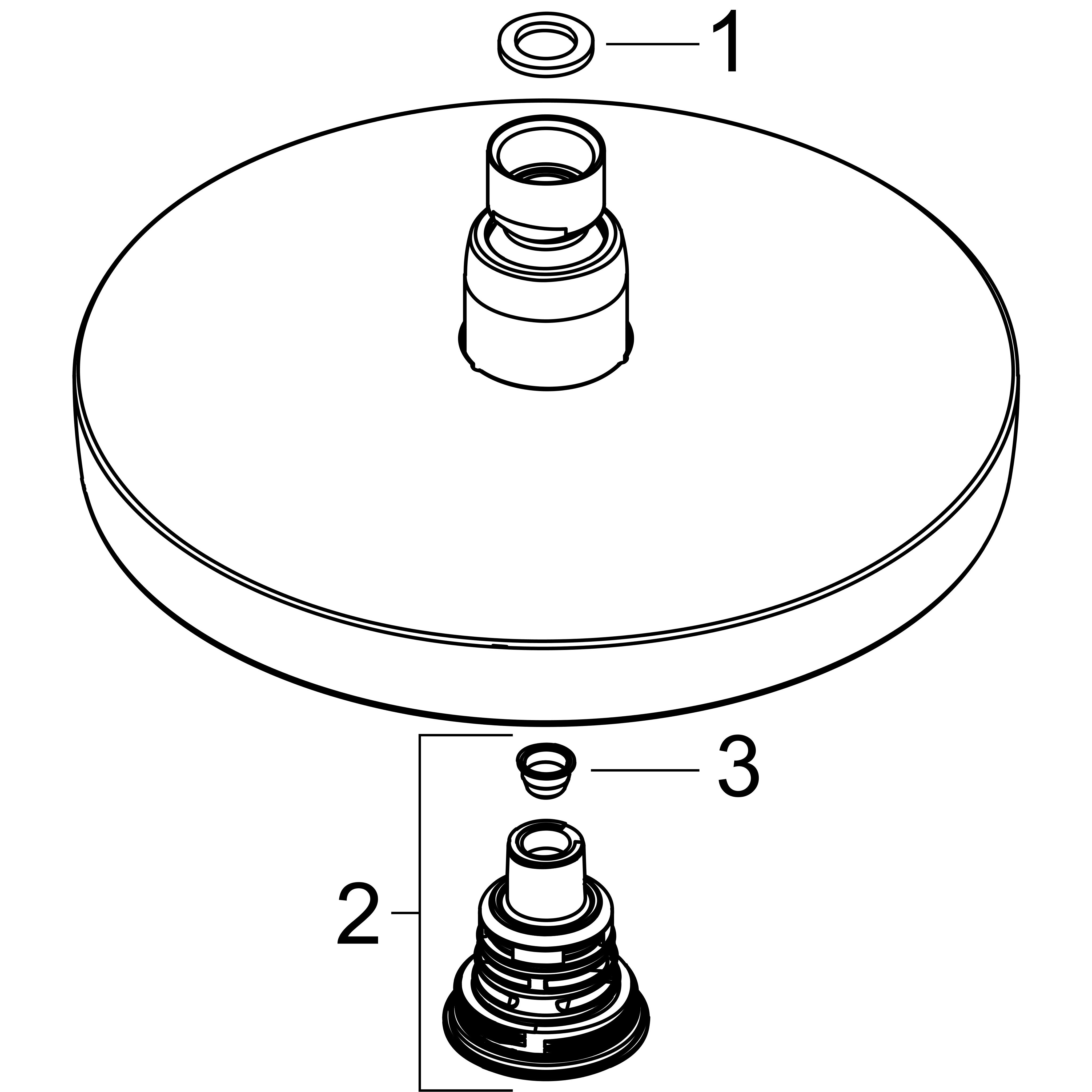 1

3

2