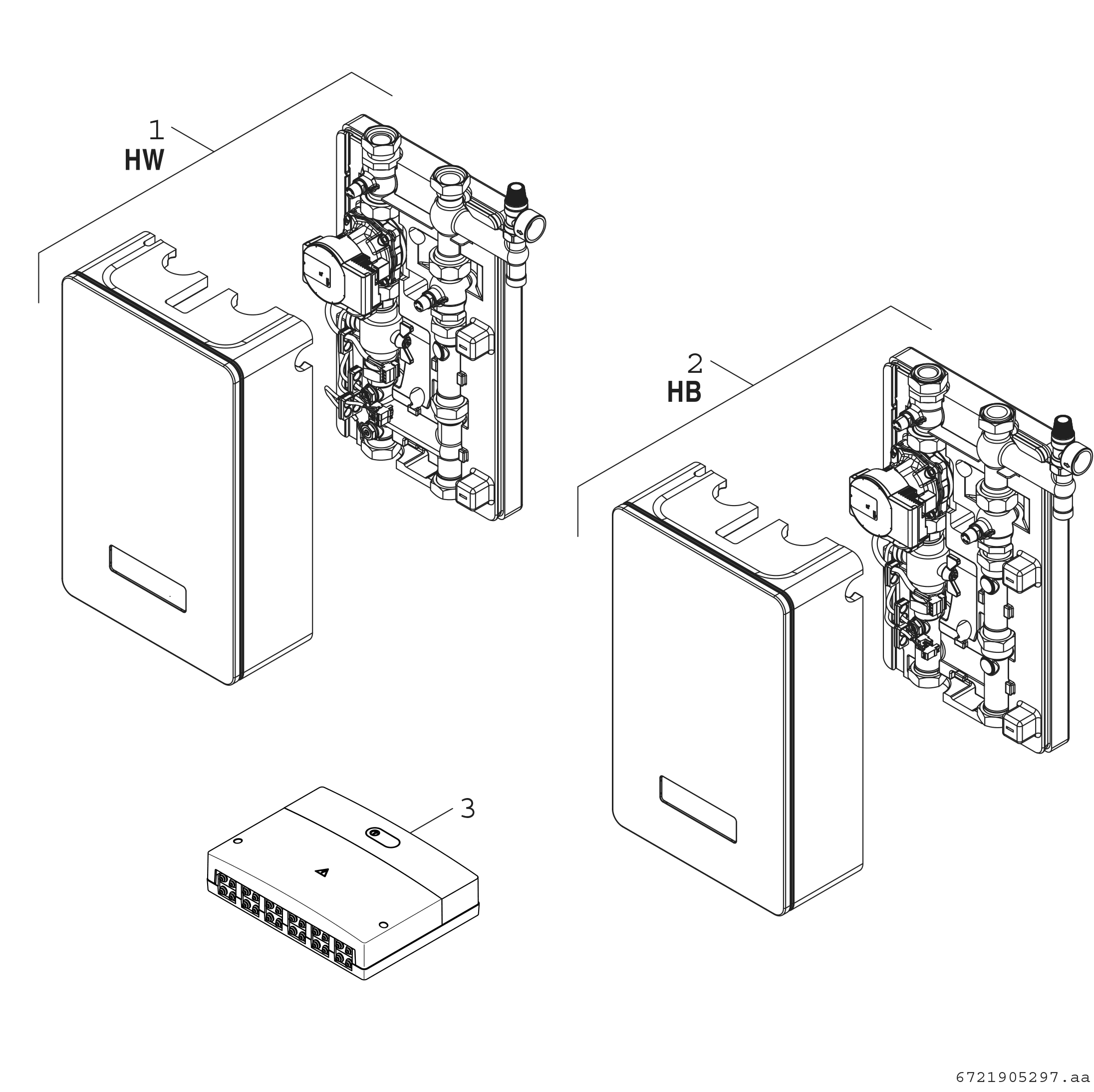 1
HW

2
HB

3

6721905297.aa