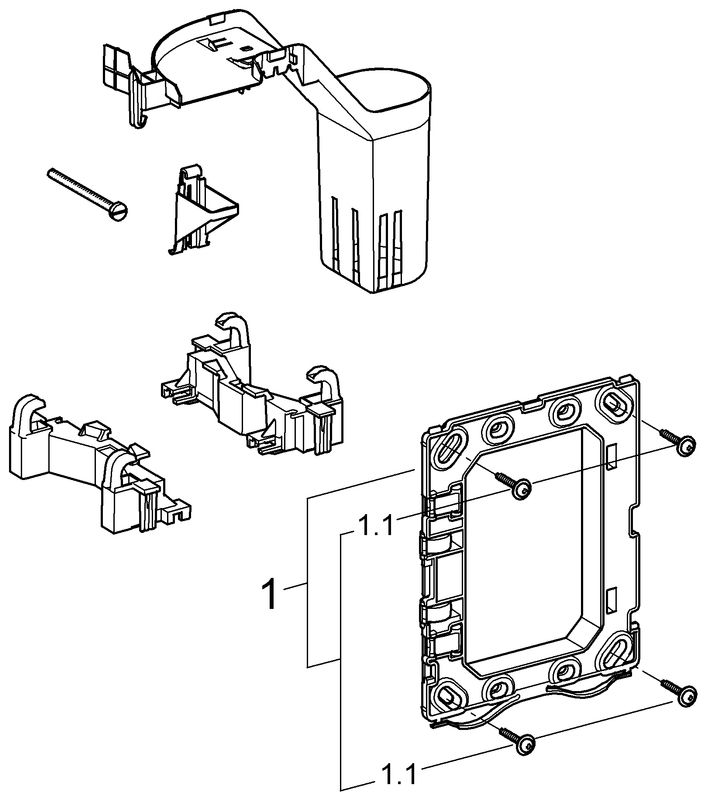 1.1
1
1.1