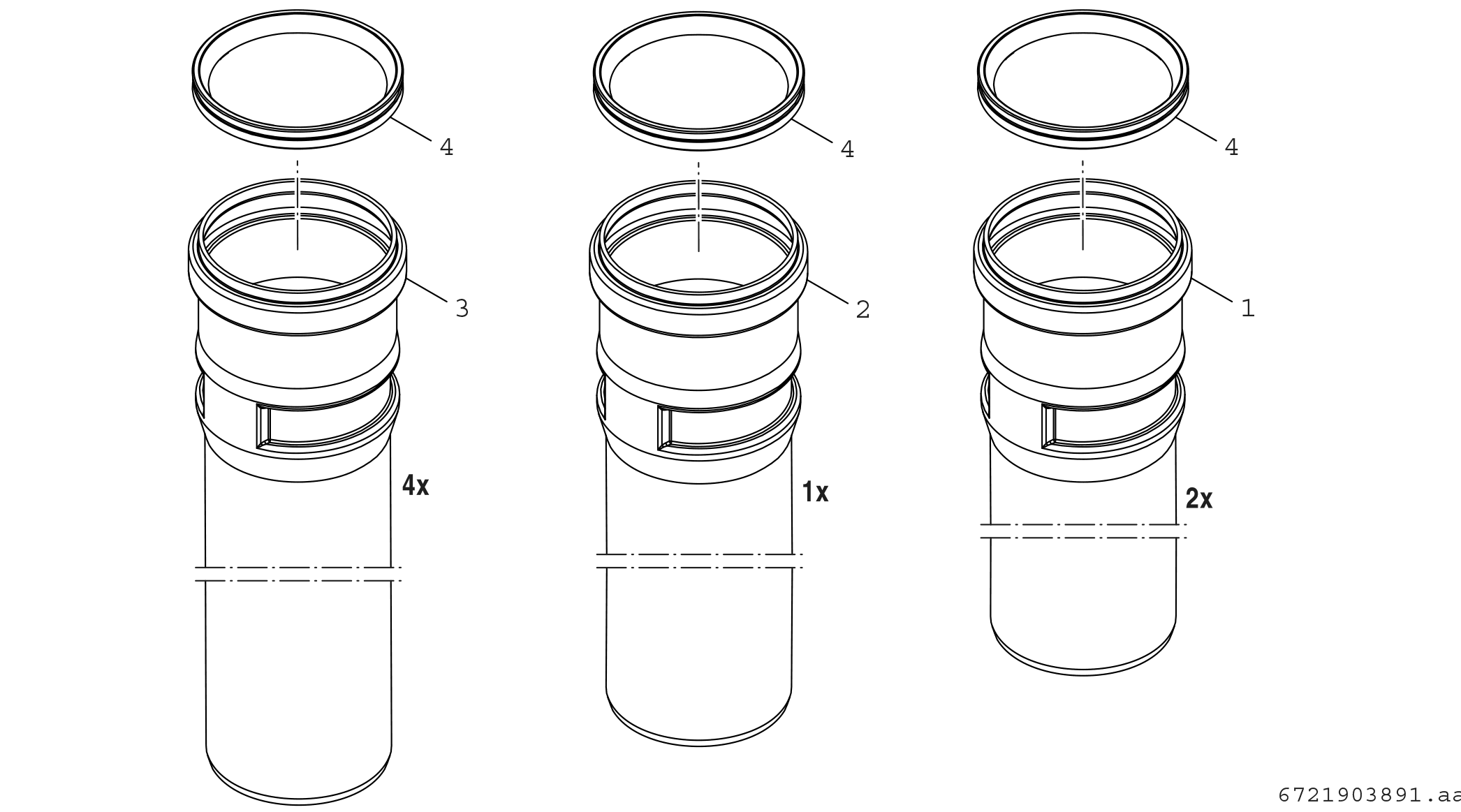 4

4

4

3

2

1

4x

1x

2x

6721903891.aa