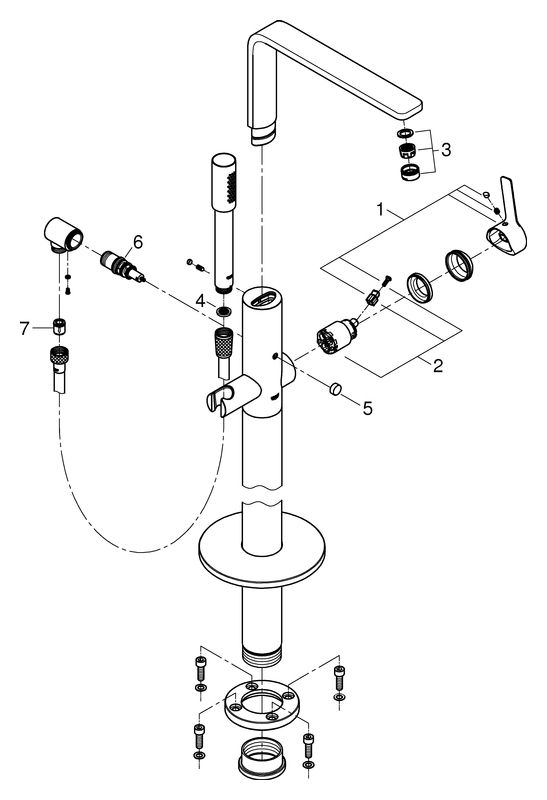 3
1
6
4
7
2
5