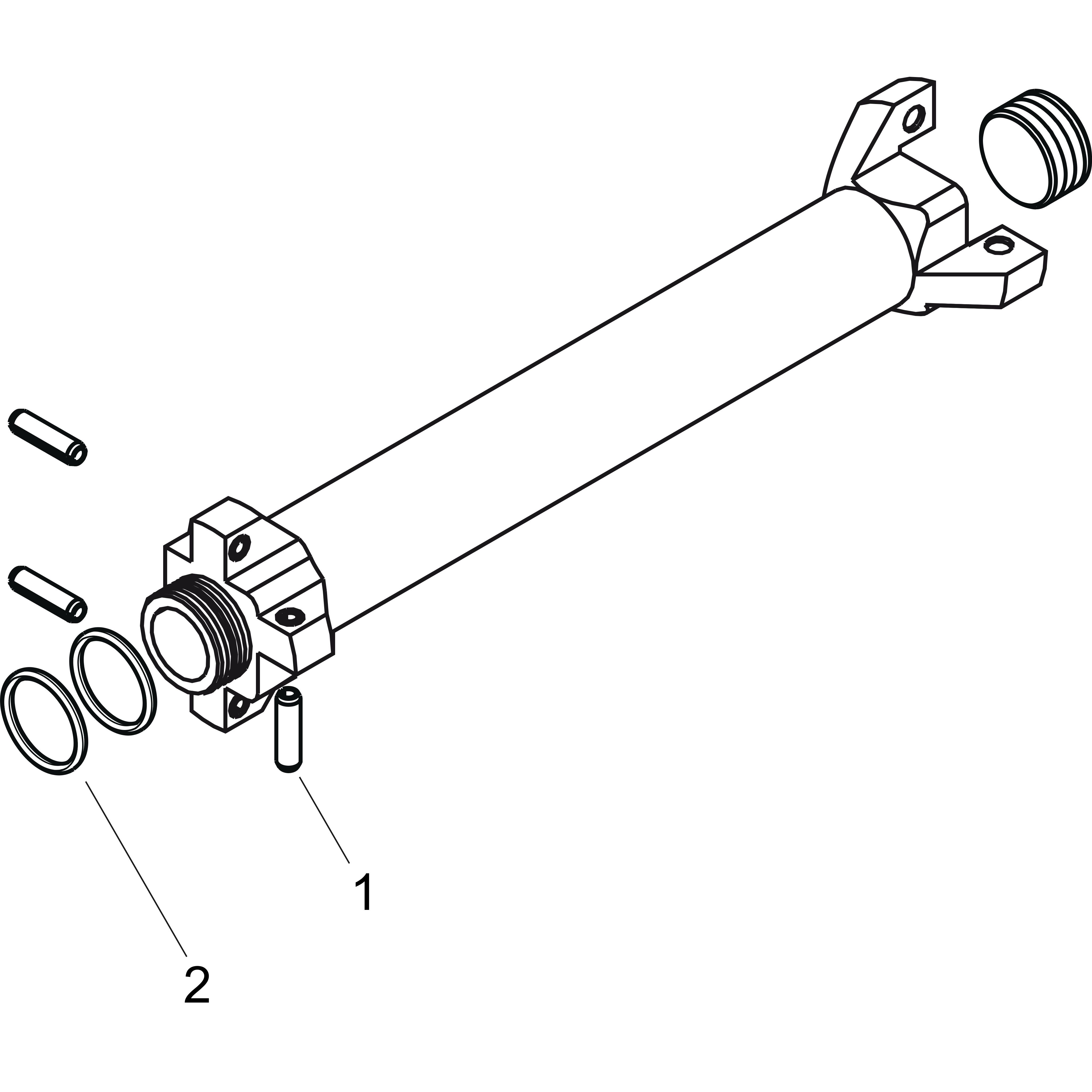 1

2