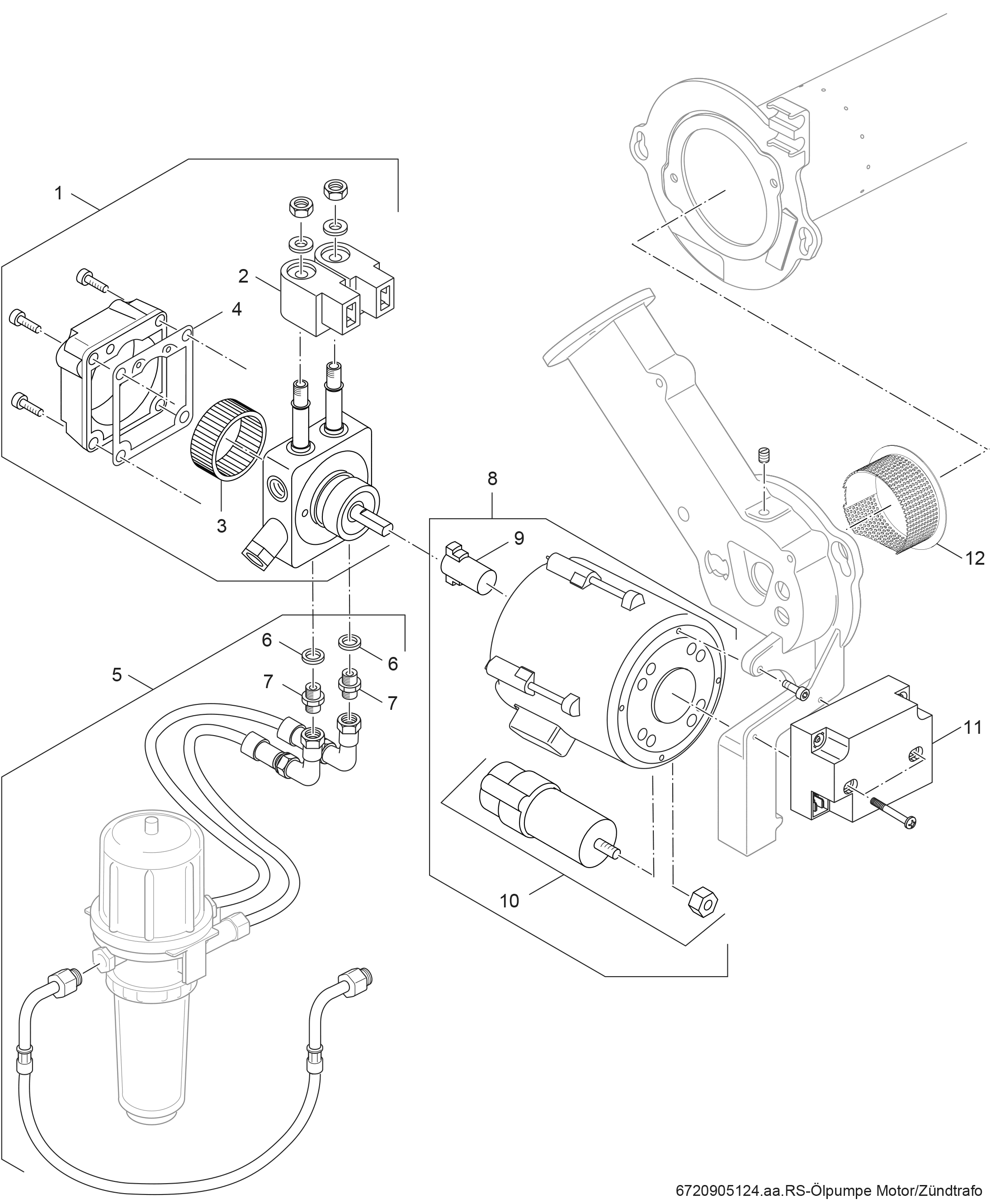 1
2
4
3
8
9
12
6
6
5
7
7
11
10
6720905124.aa.RS-Ölpumpe Motor/Zündtrafo