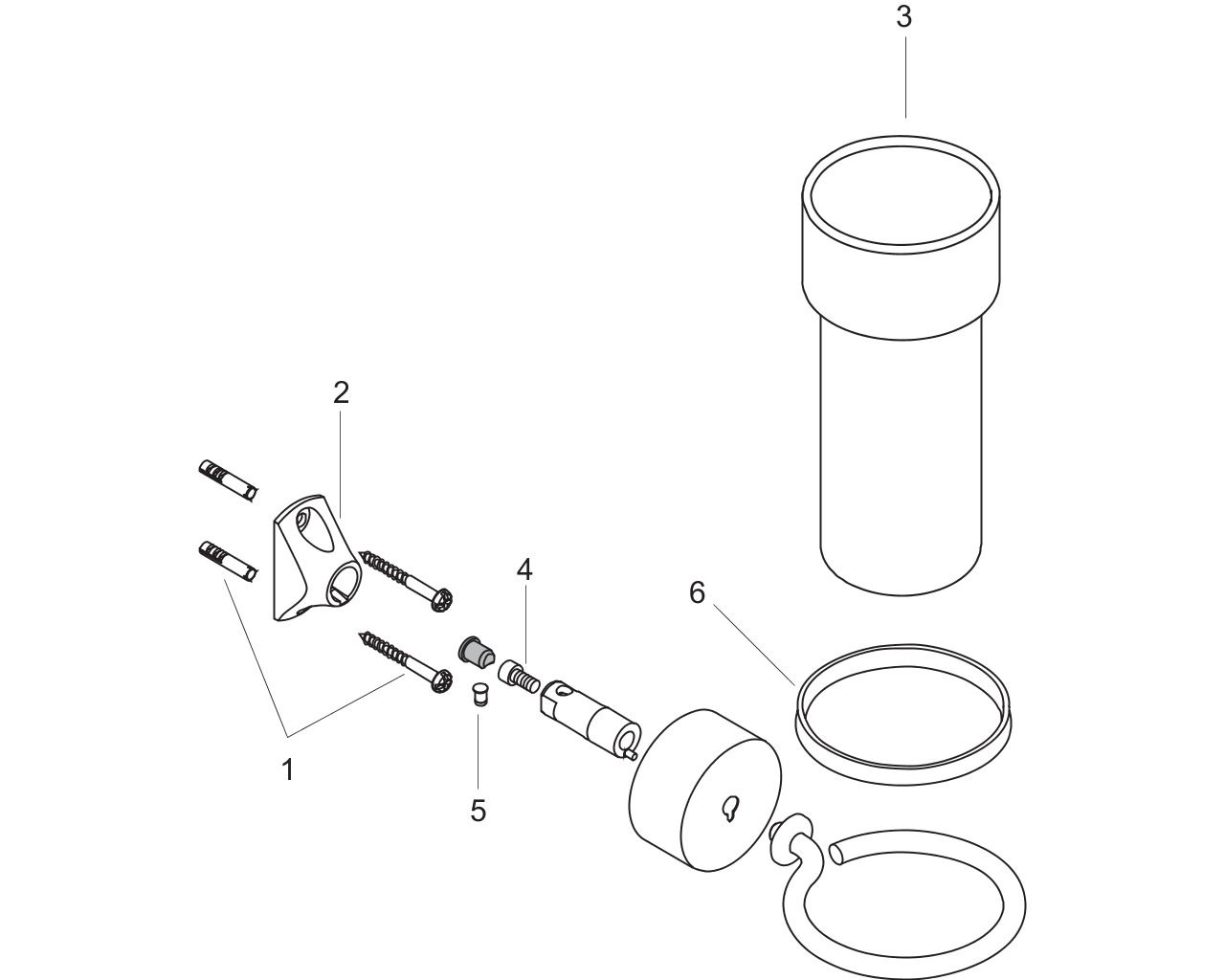 3

2

4

6

1

5