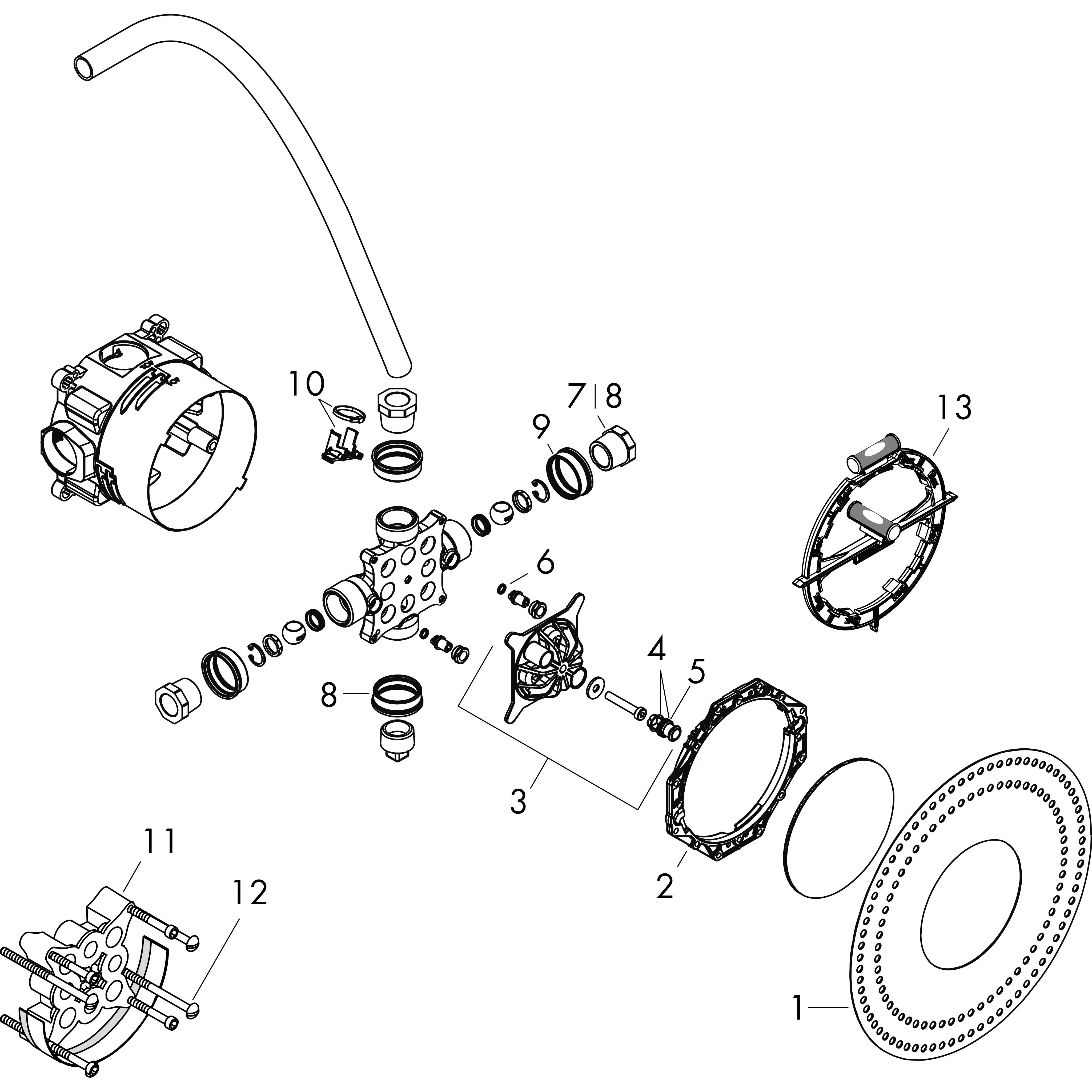 10
7 | 8
9
13
6
4
5
8
3
2
11
12
1