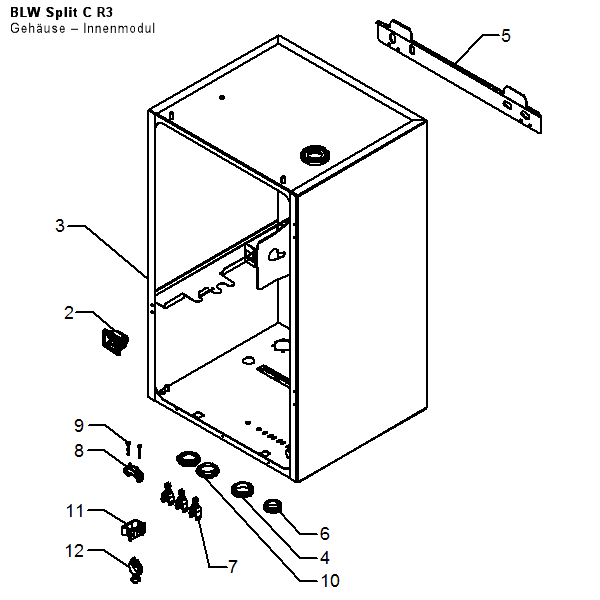 BLW Split C R3
Gehäuse – Innenmodul

5
3
2
9
8
11
12
6
4
7
10