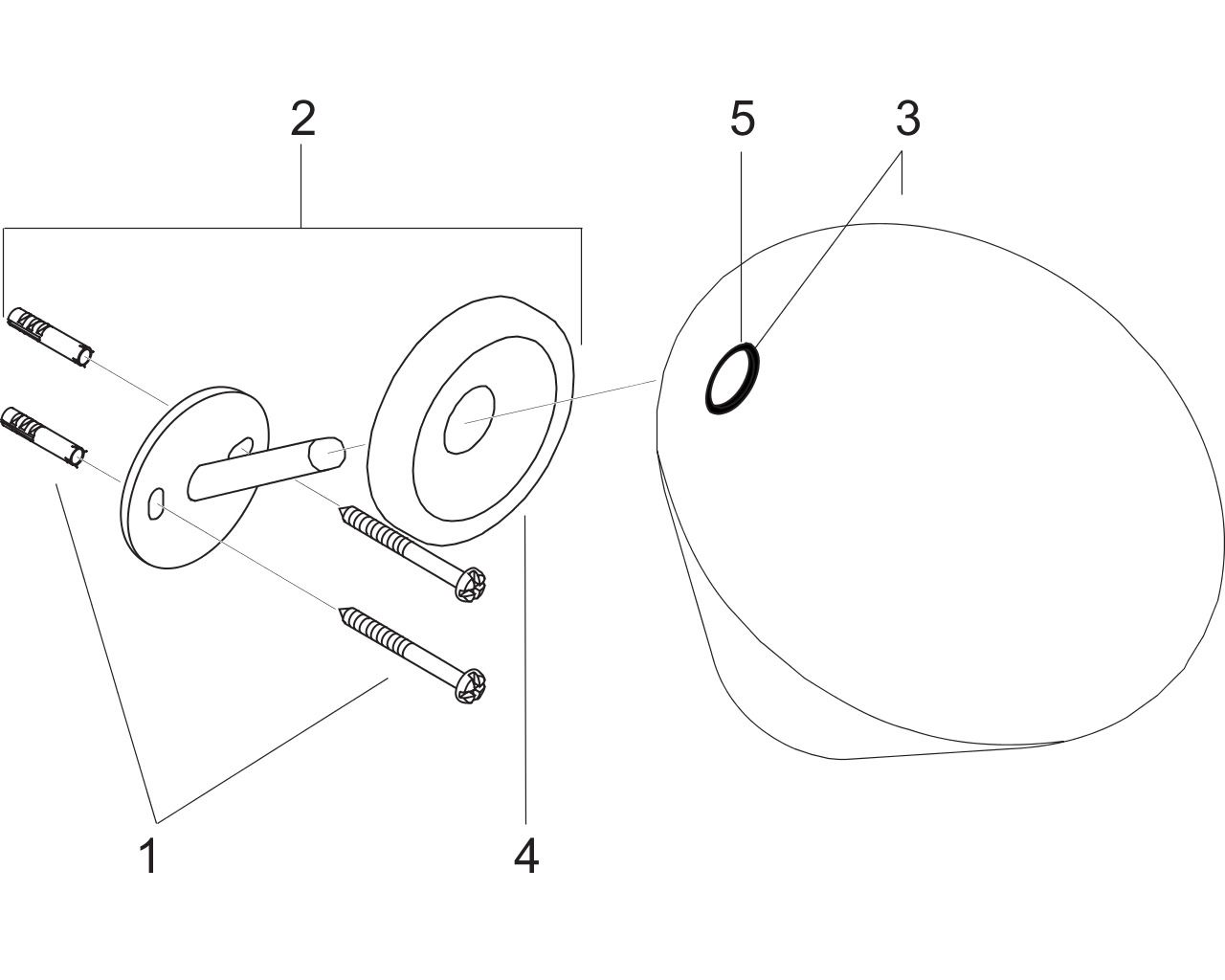 2
5
3
1
4