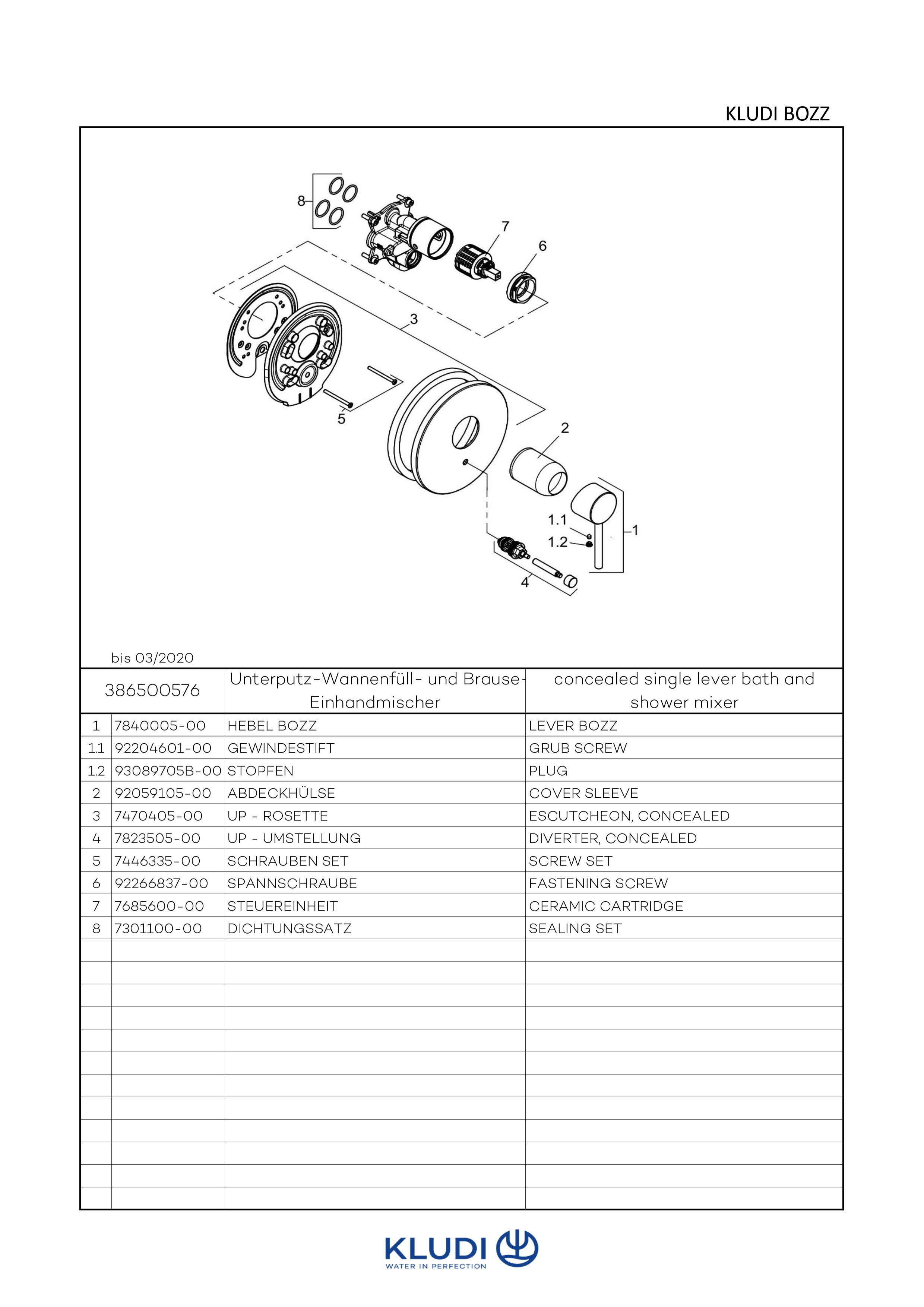 KLUDI BOZZ

8
7
6
3
5
2
1.1
1.2
1
4

bis 03/2020

| 386500576 | | Unterputz-Wannenfüll- und Brause-Einhandmischer | concealed single lever bath and shower mixer |
|---|---|---|---|
| 1 | 7840005-00 | HEBEL BOZZ | LEVER BOZZ |
| 1.1 | 92204601-00 | GEWINDESTIFT | GRUB SCREW |
| 1.2 | 93089705B-00 | STOPFEN | PLUG |
| 2 | 92059105-00 | ABDECKHÜLSE | COVER SLEEVE |
| 3 | 7470405-00 | UP - ROSETTE | ESCUTCHEON, CONCEALED |
| 4 | 7823505-00 | UP - UMSTELLUNG | DIVERTER, CONCEALED |
| 5 | 7446335-00 | SCHRAUBEN SET | SCREW SET |
| 6 | 92266837-00 | SPANNSCHRAUBE | FASTENING SCREW |
| 7 | 7685600-00 | STEUEREINHEIT | CERAMIC CARTRIDGE |
| 8 | 7301100-00 | DICHTUNGSSATZ | SEALING SET |

KLUDI
WATER IN PERFECTION