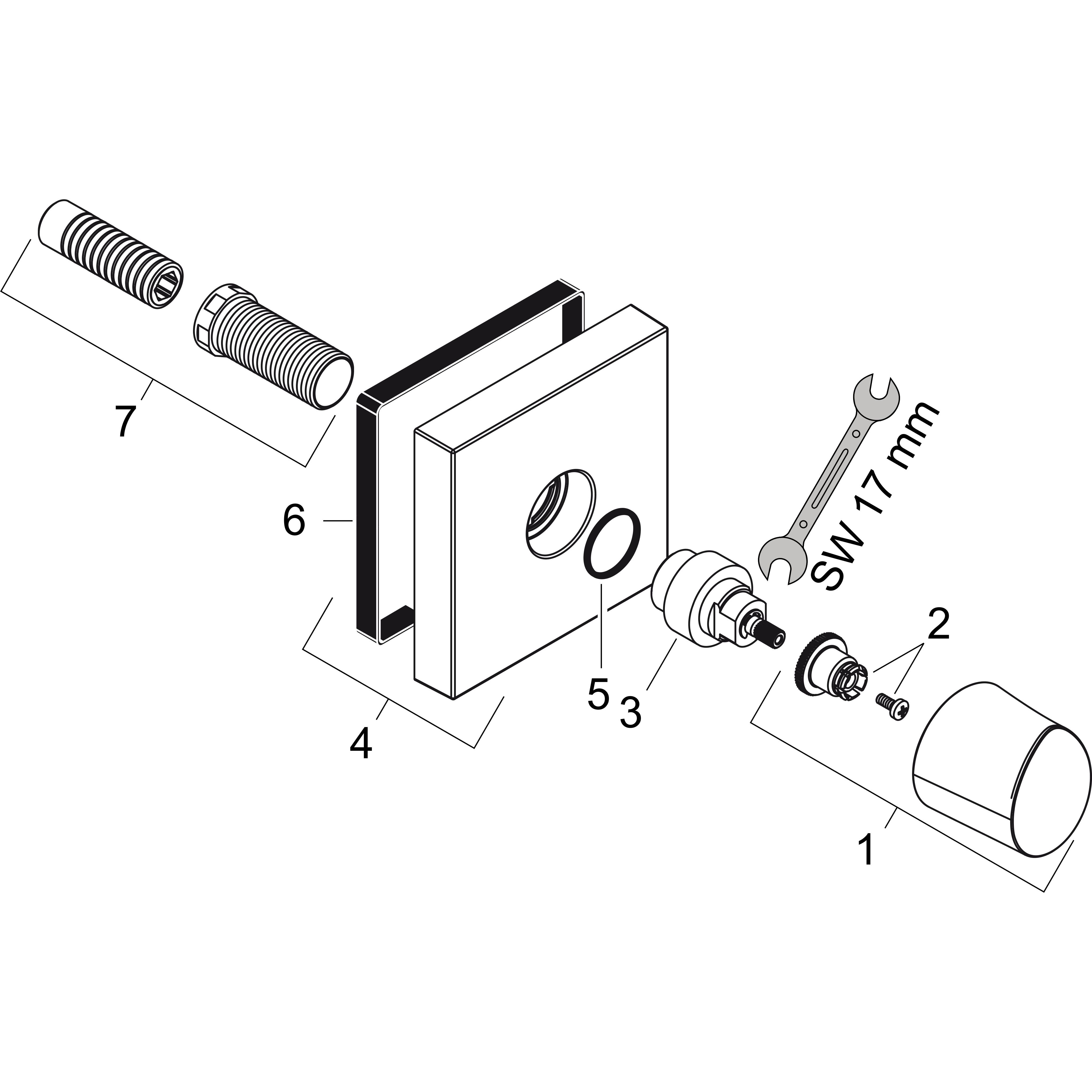 7

6

SW 17 mm

2

5

3

4

1