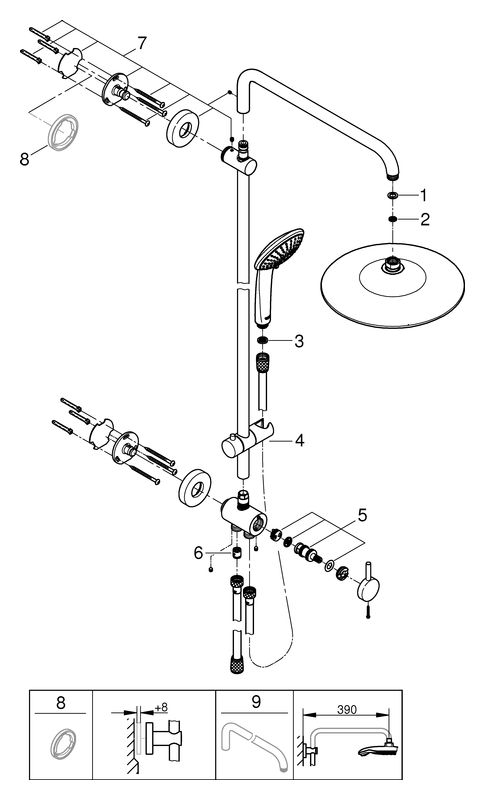 7
8
1
2
3
4
5
6
8
+8
9
390