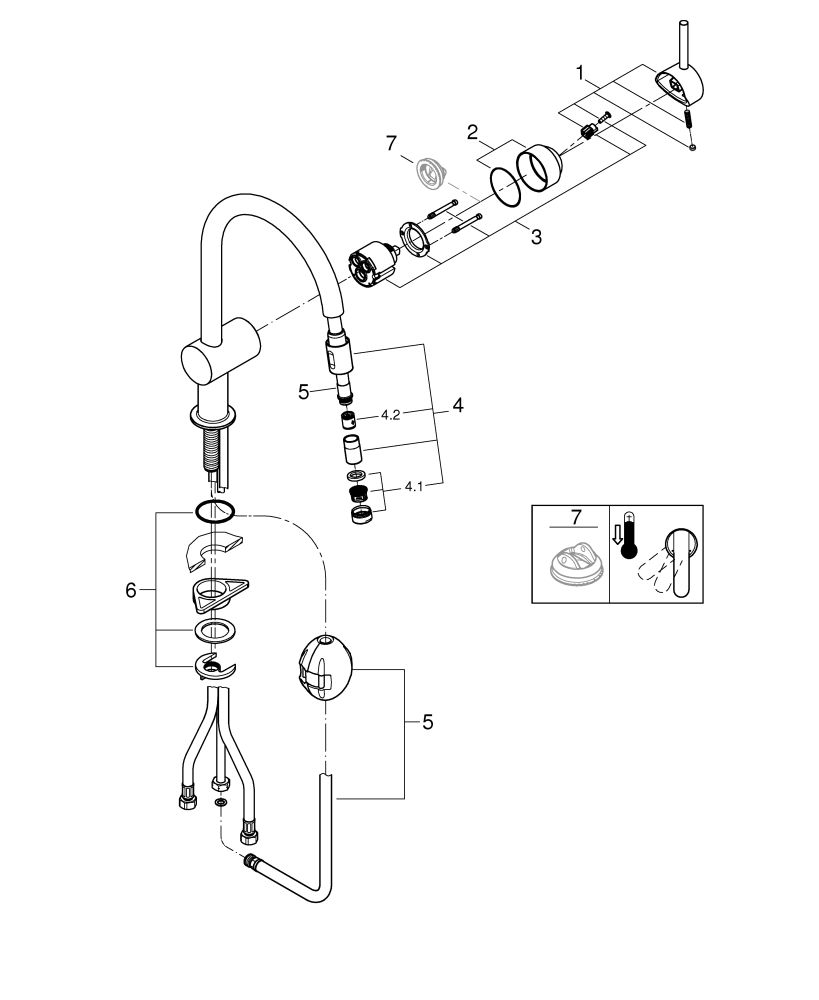 1
2
7
3
5
4.2
4
4.1
7
6
5