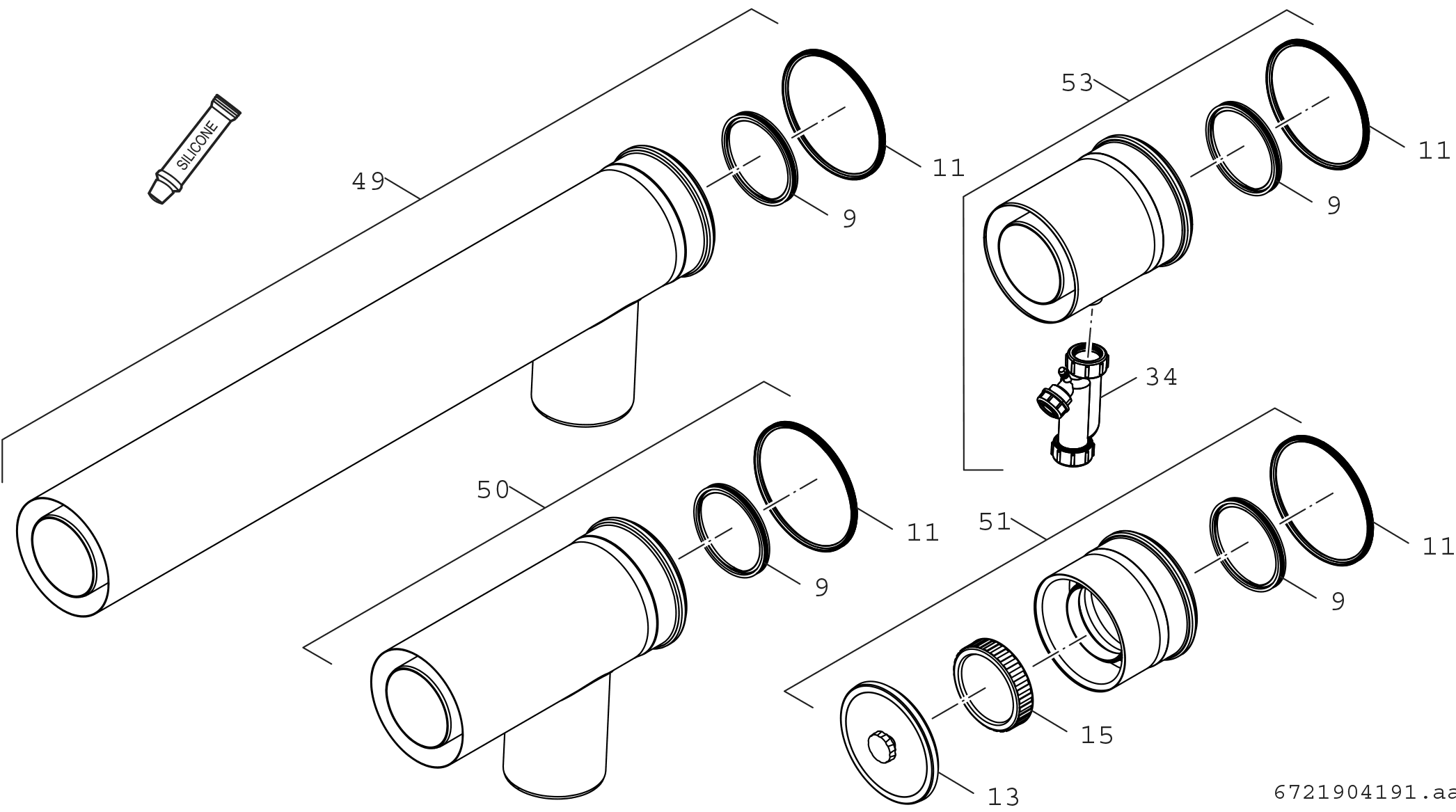 SILICONE

49

11

9

53

11

9

34

50

11

9

51

11

9

15

13

6721904191.aa