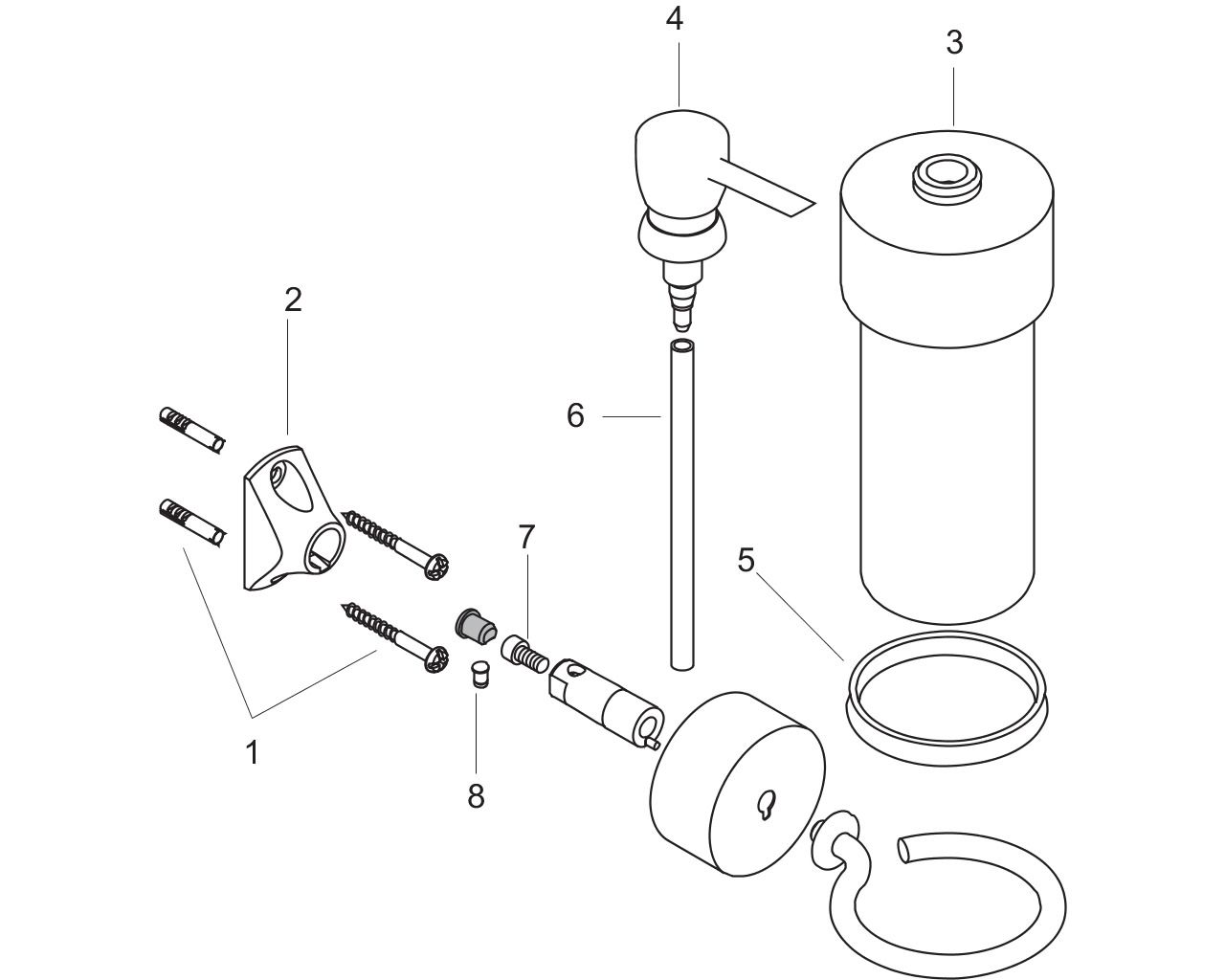 4
3
2
6
7
5
1
8