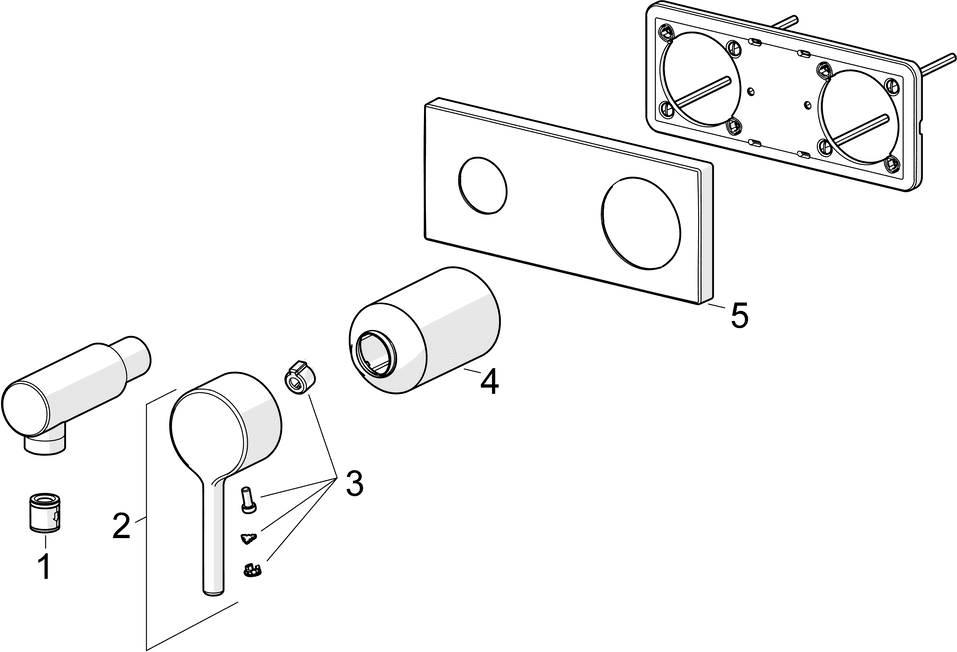 5
4
3
2
1