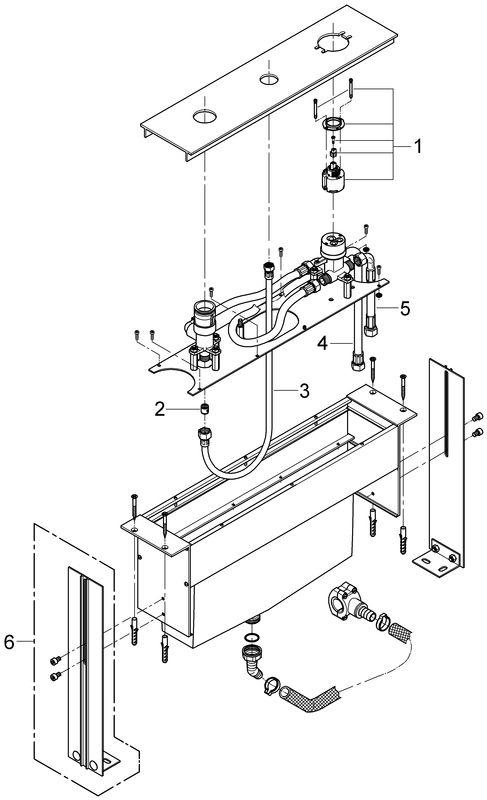 1
5
4
3
2
6