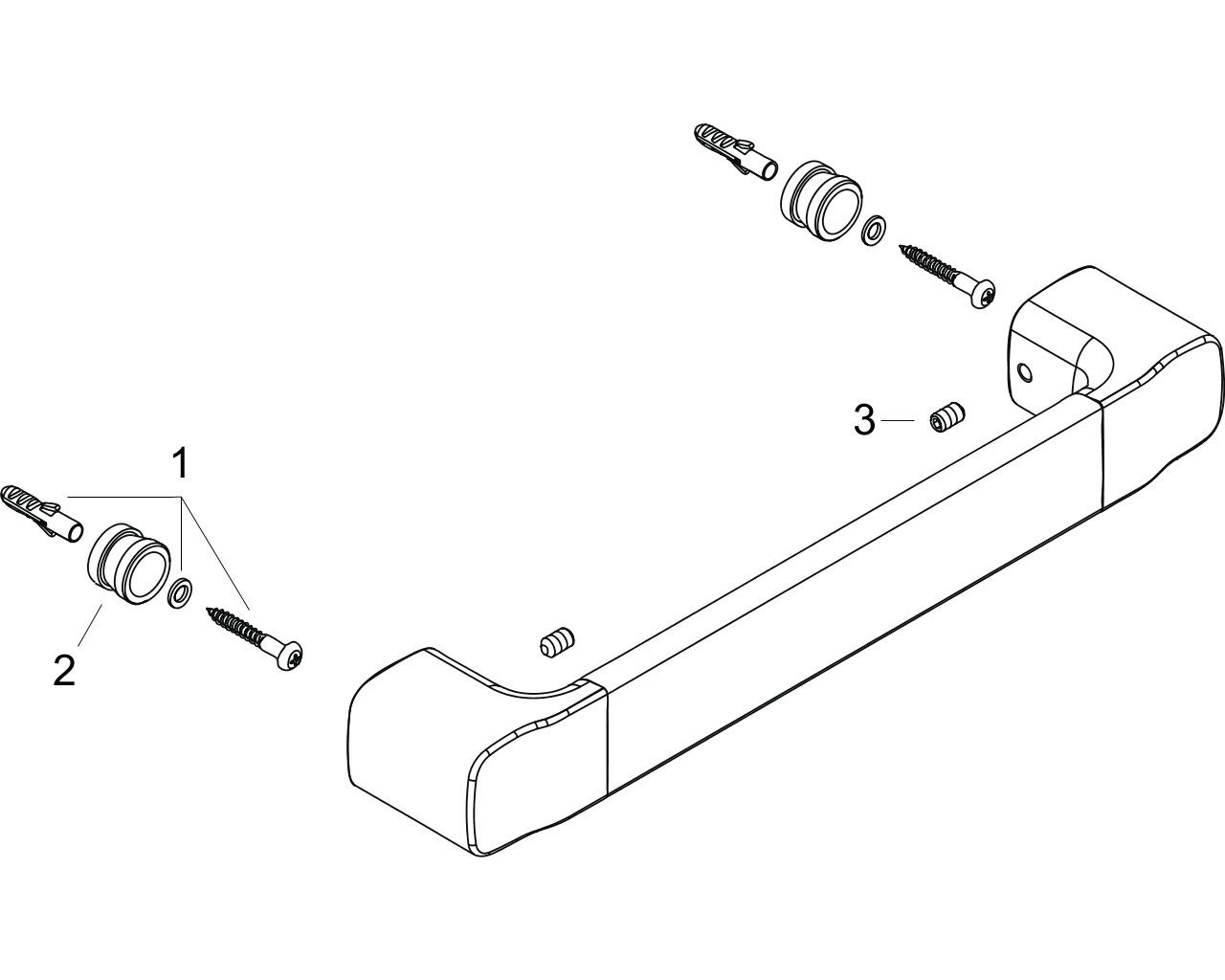 3
1
2