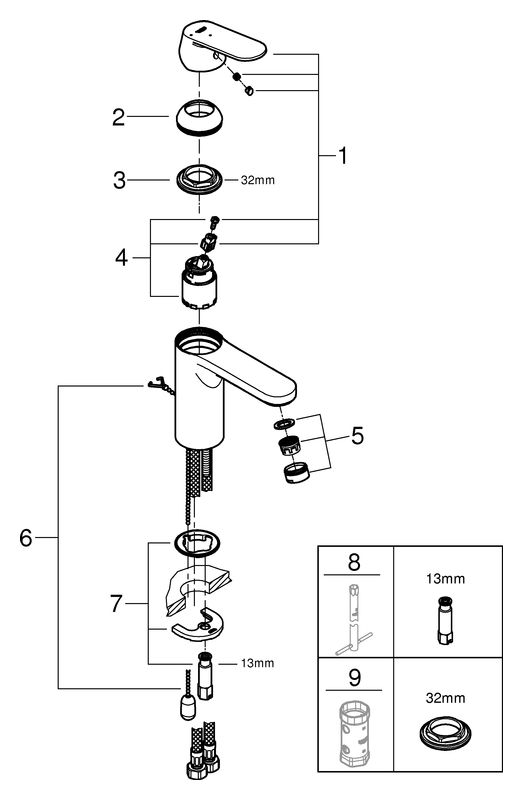 2
3
32mm
1
4
5
6
7
13mm
8
13mm
9
32mm