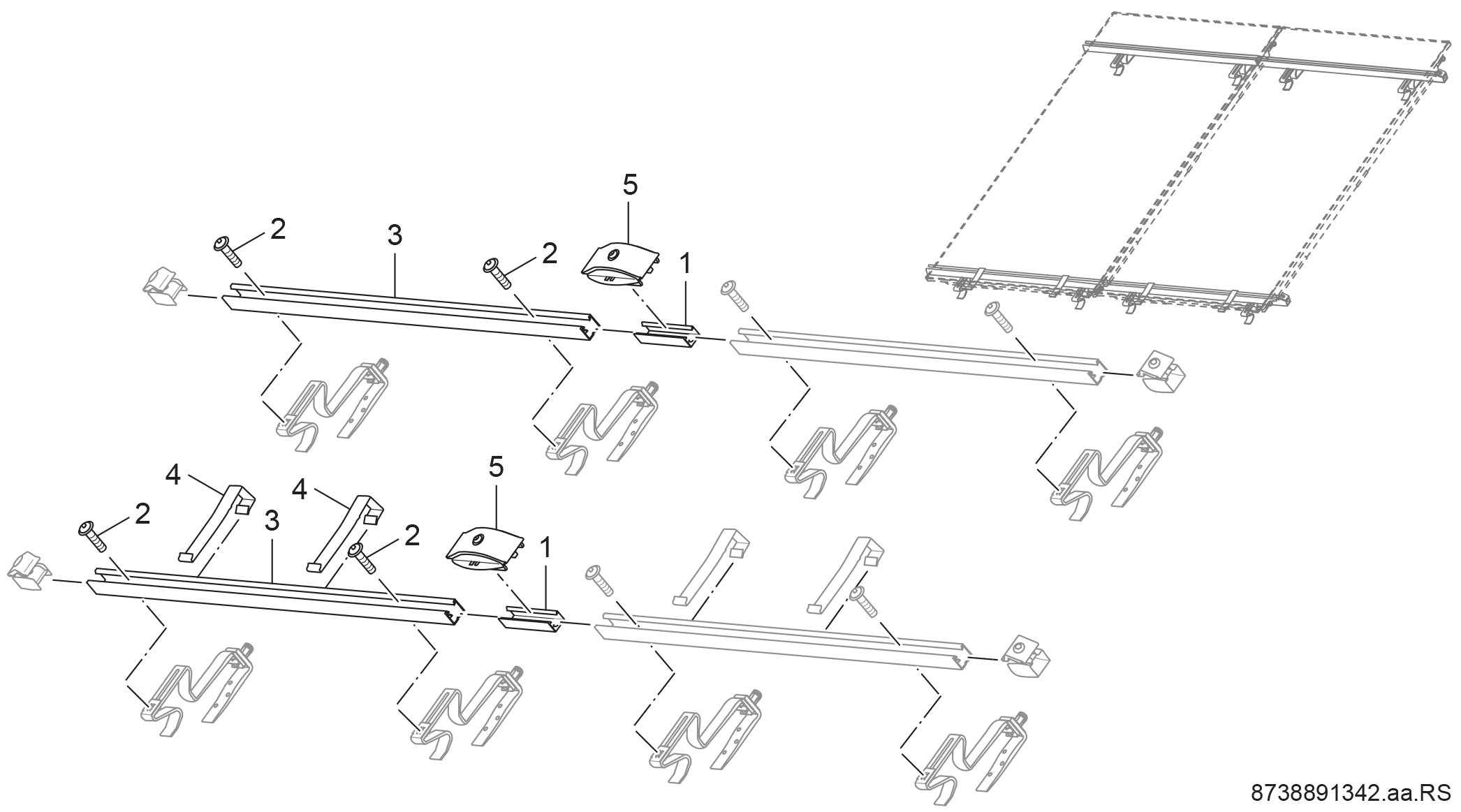 5
2
3
2
1
4
4
5
2
3
2
1
8738891342.aa.RS