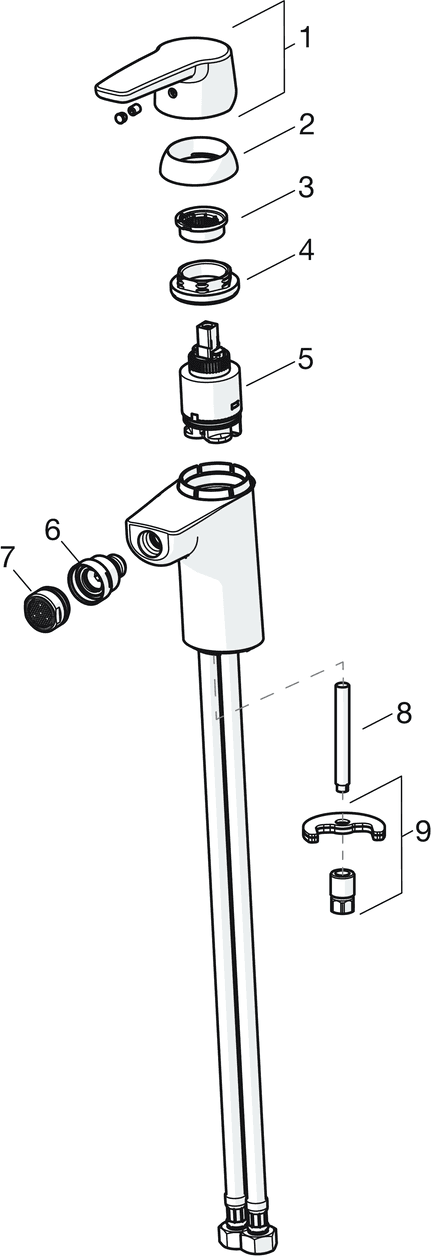 1
2
3
4
5
6
7
8
9