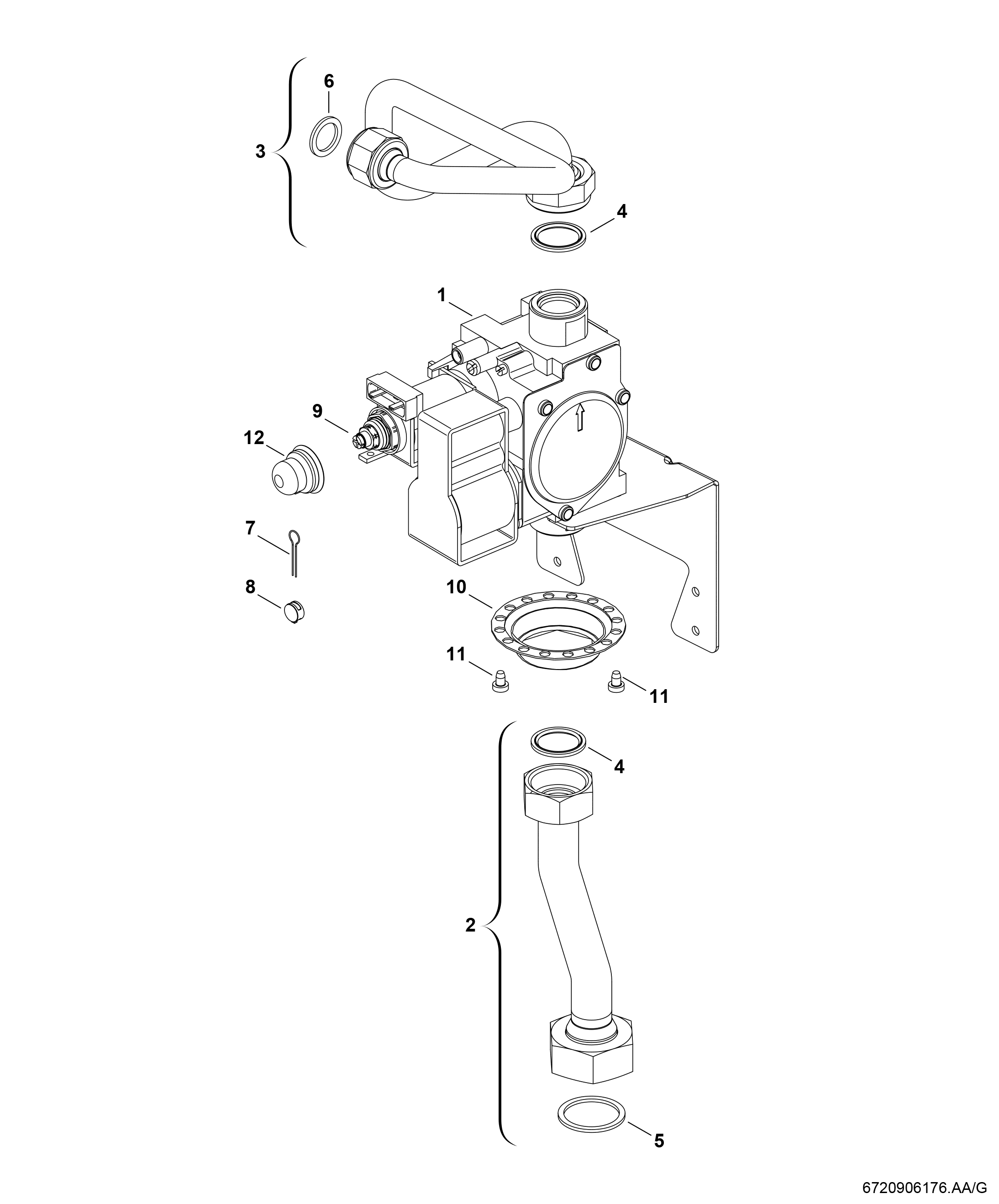 6
3
4
1
9
12
7
8
10
11
11
4
2
5
6720906176.AA/G