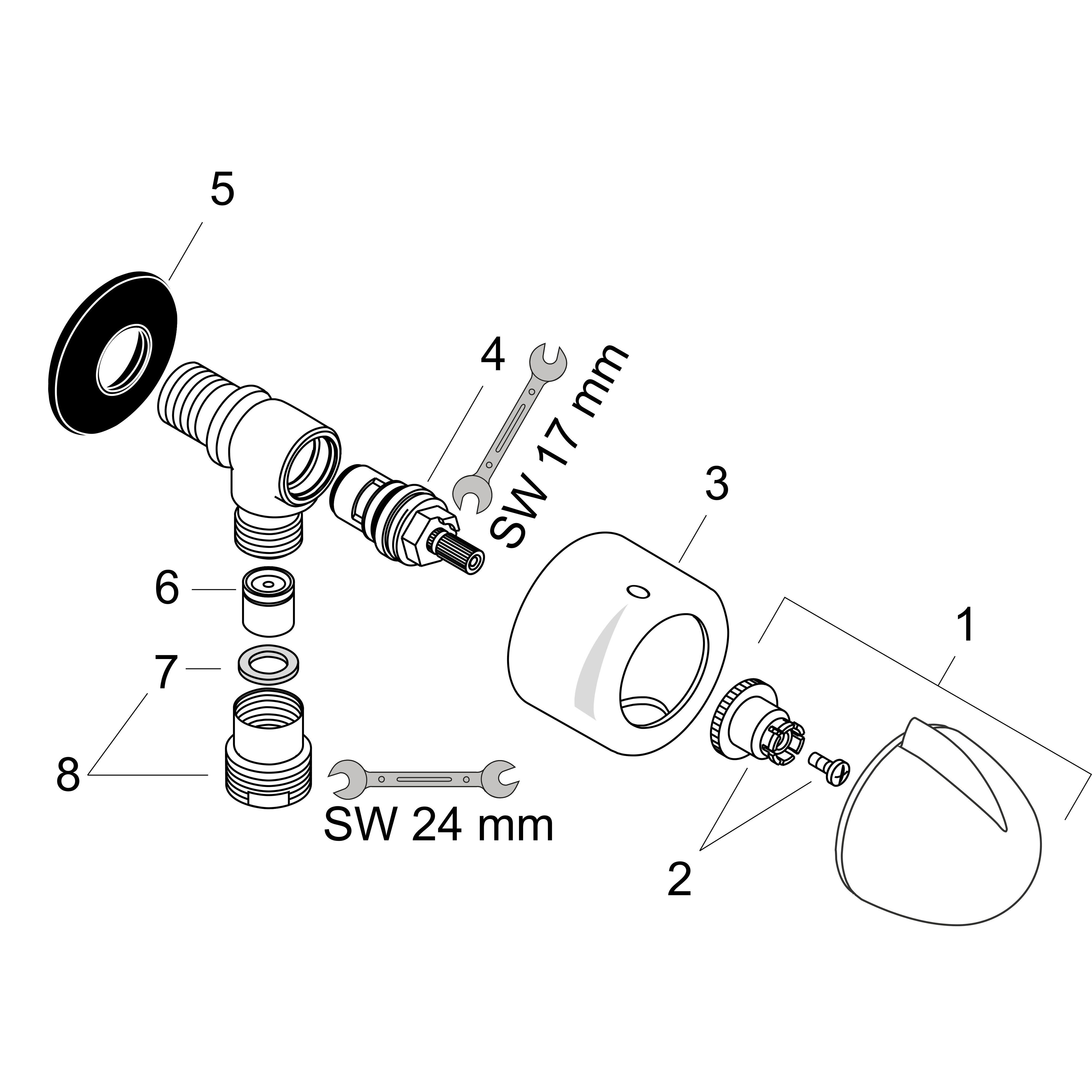 5

4

SW 17 mm

3

1

6

7

8

SW 24 mm

2