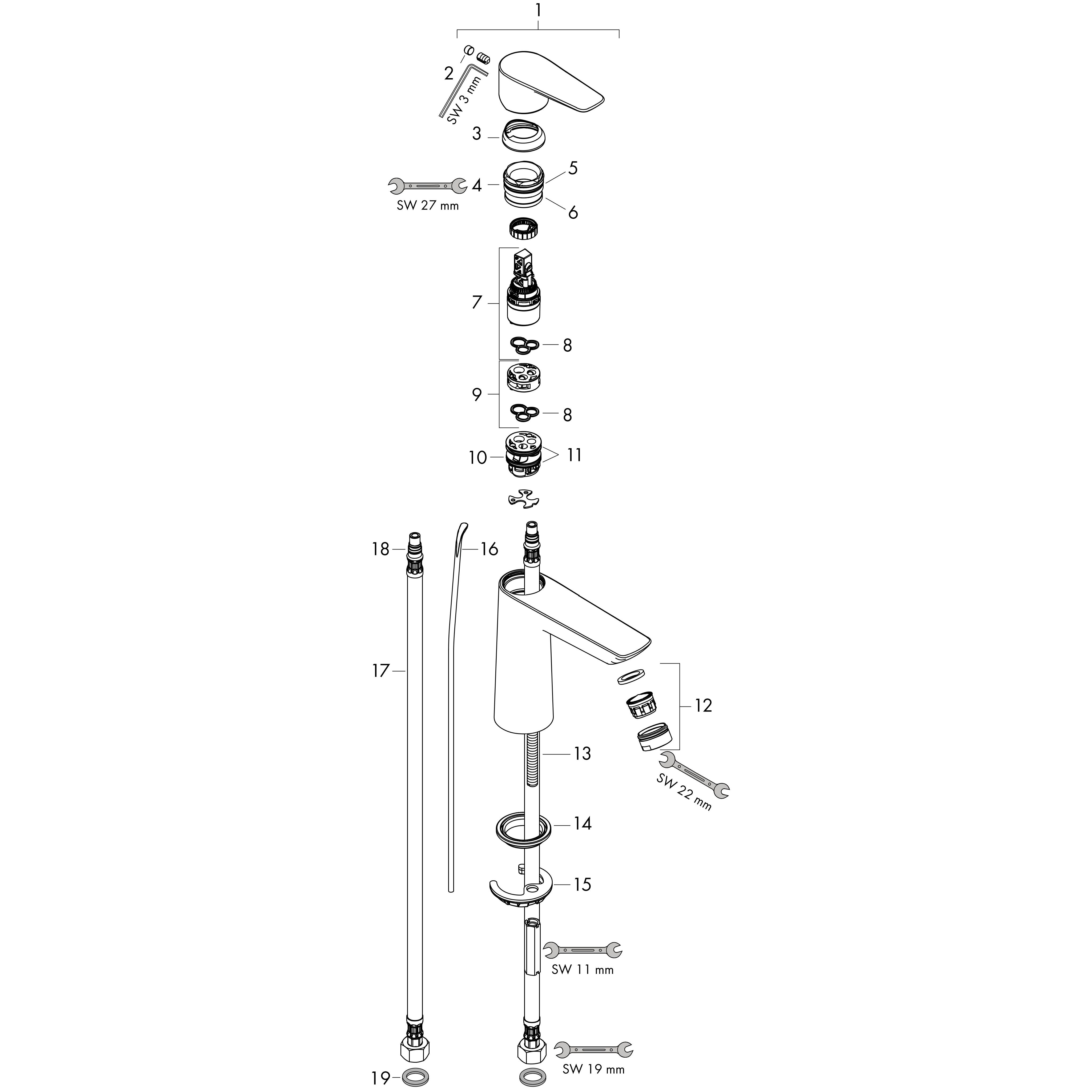 1
2
SW 3 mm
3
4
SW 27 mm
5
6
7
8
9
8
10
11
18
16
17
12
13
SW 22 mm
14
15
SW 11 mm
SW 19 mm
19