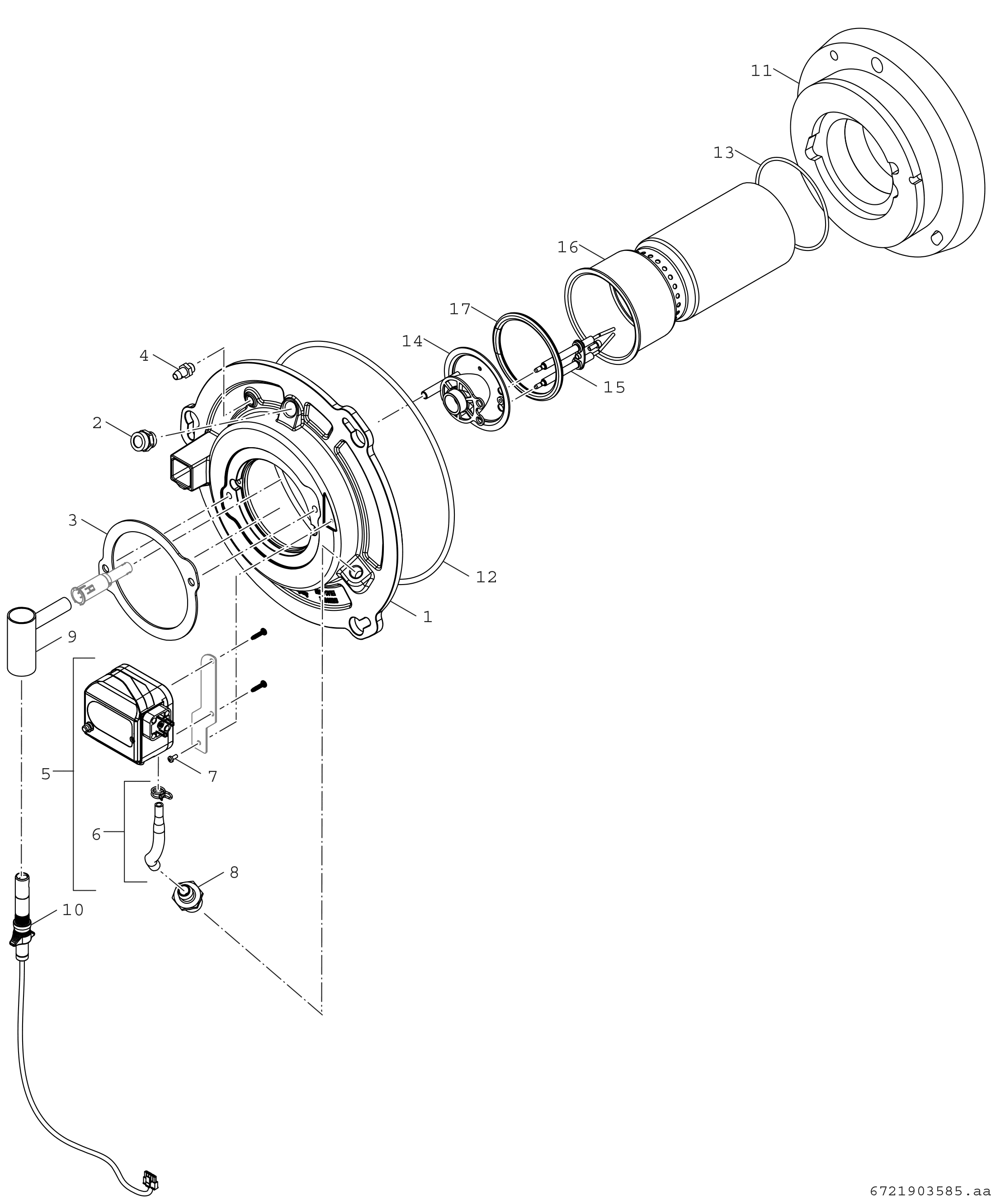 11
13
16
17
14
15
4
2
3
12
1
9
5
7
6
8
10
6721903585.aa