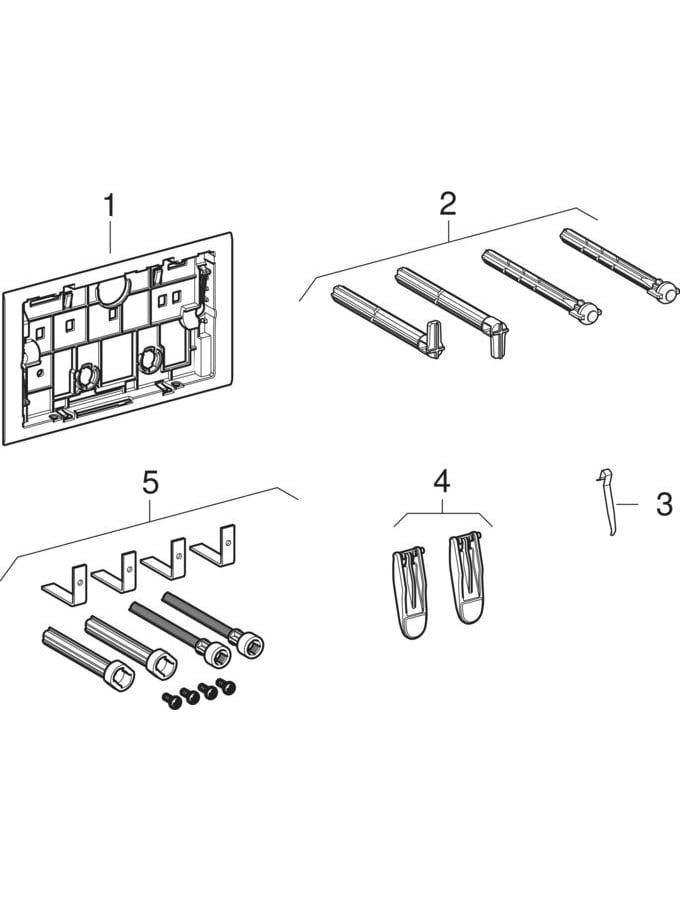 1

2

5

4

3