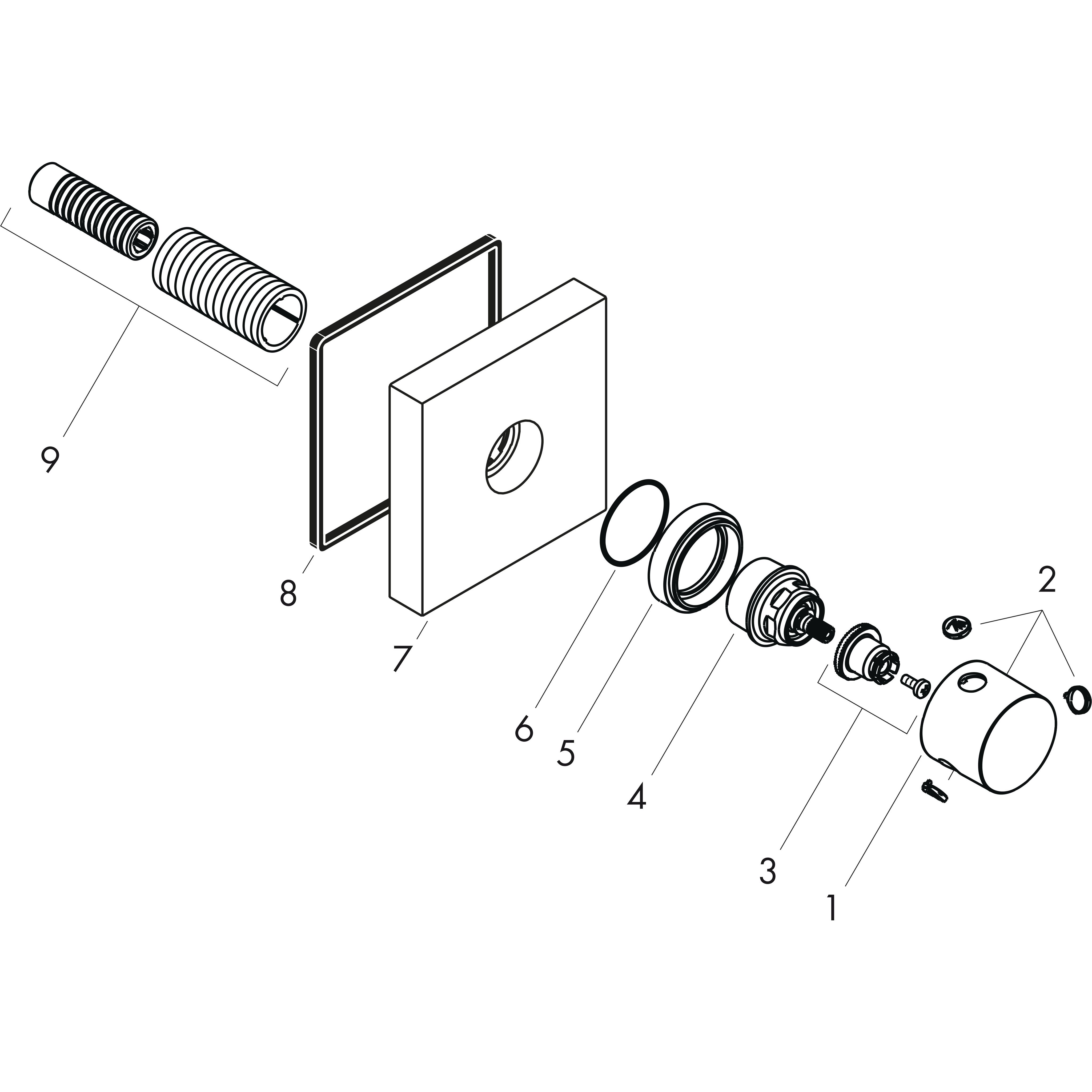 9

8

7

6

5

4

2

3

1