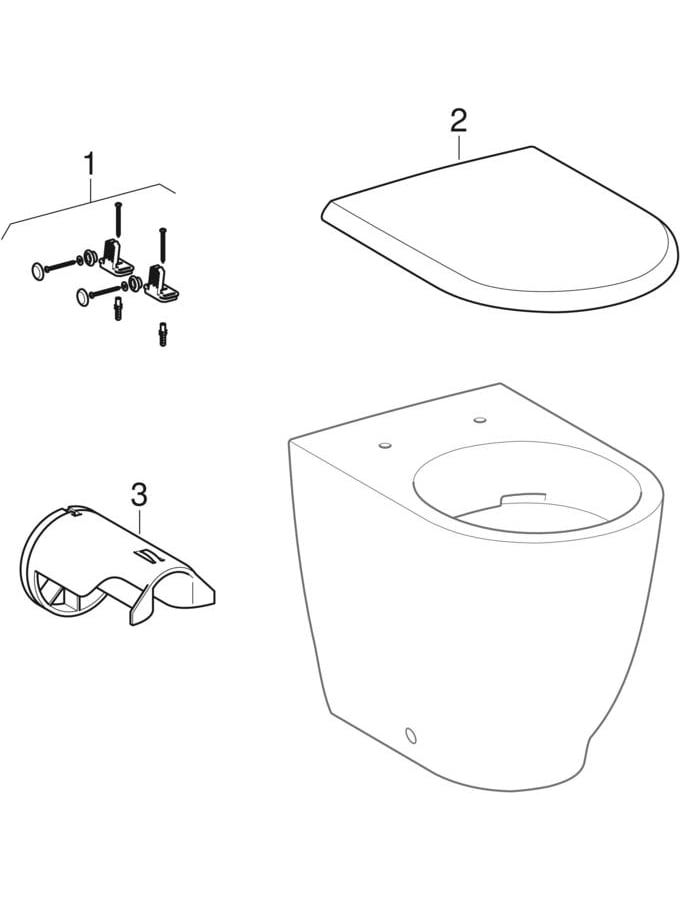 1
2
3