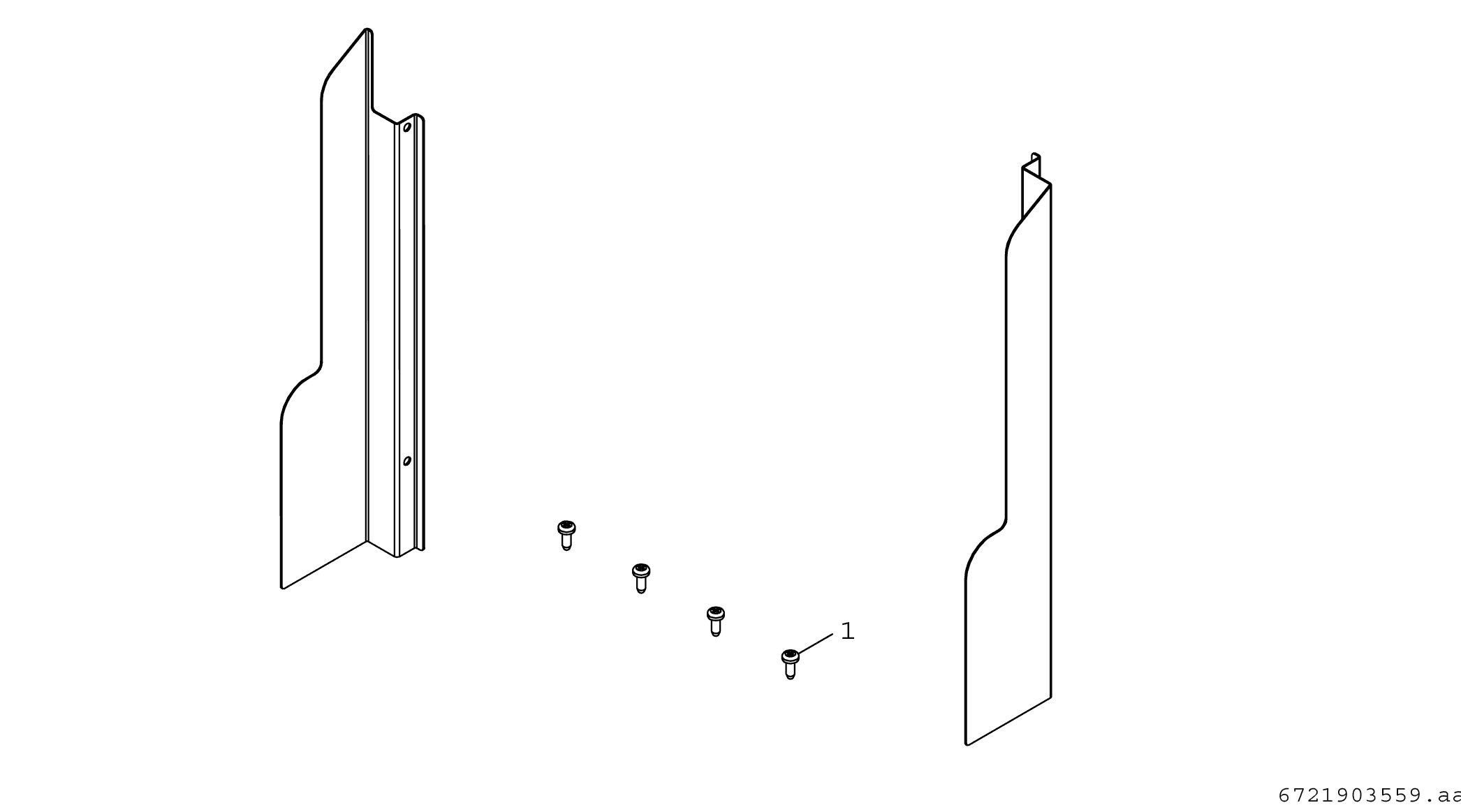 1

6721903559.aa